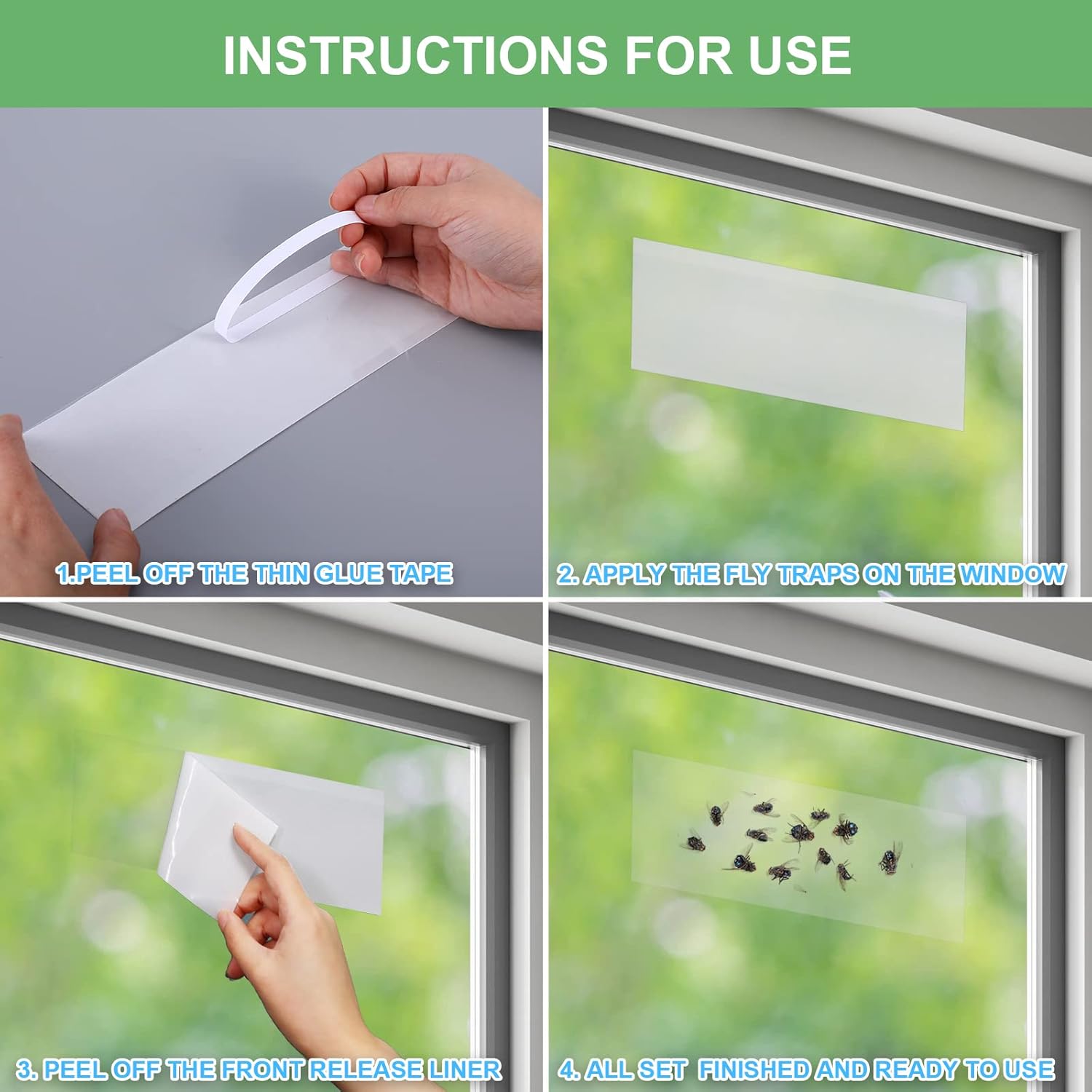 INSTRUCTIONS FOR USE

1.PEEL OFF THE THIN GLUE TAPE

2. APPLY THE FLY TRAPS ON THE WINDOW

3. PEEL OFF THE FRONT RELEASE LINER

4. ALL SET FINISHED AND READY TO USE