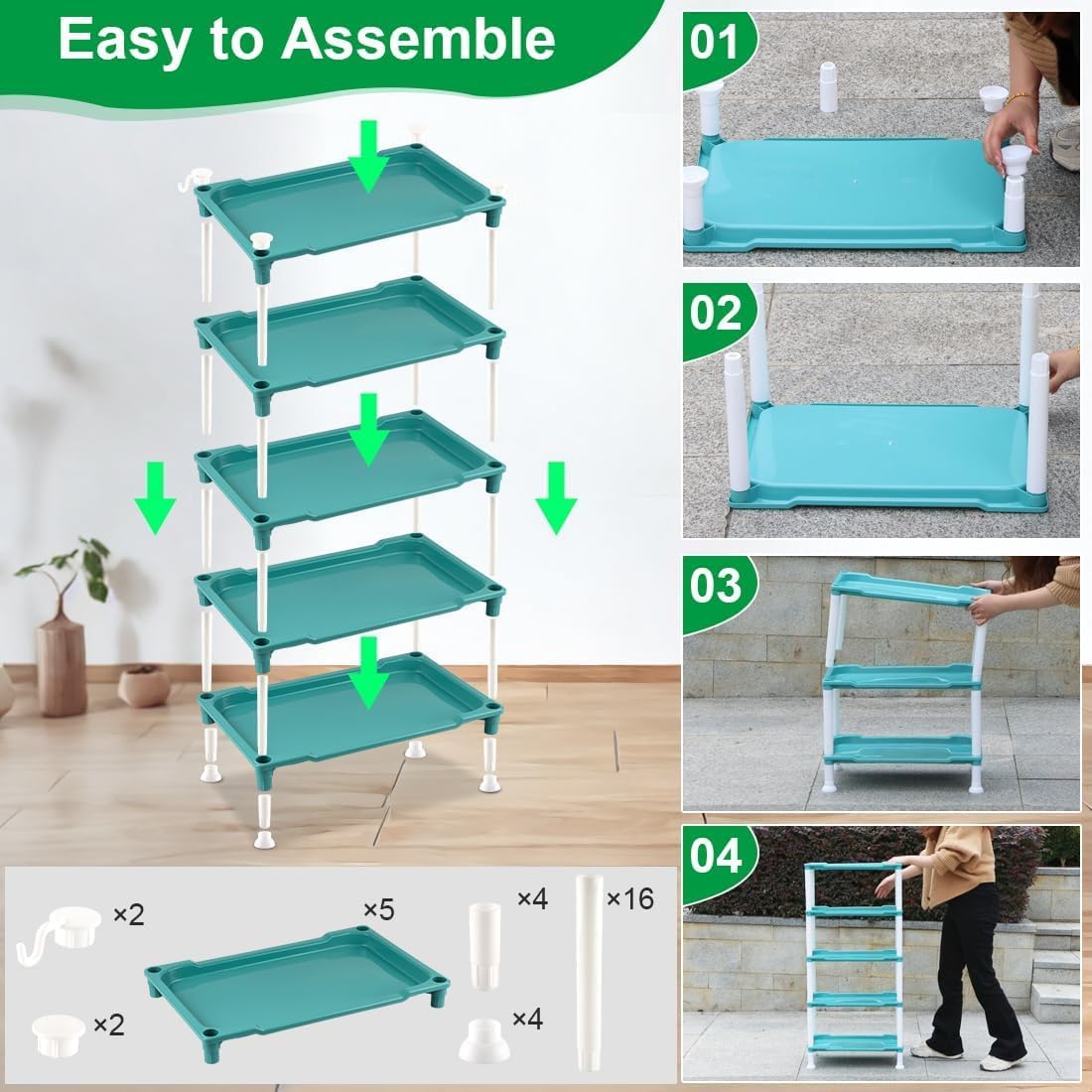 Easy to Assemble

×2

×2

×5

×4

×4

×16

01

02

03

04