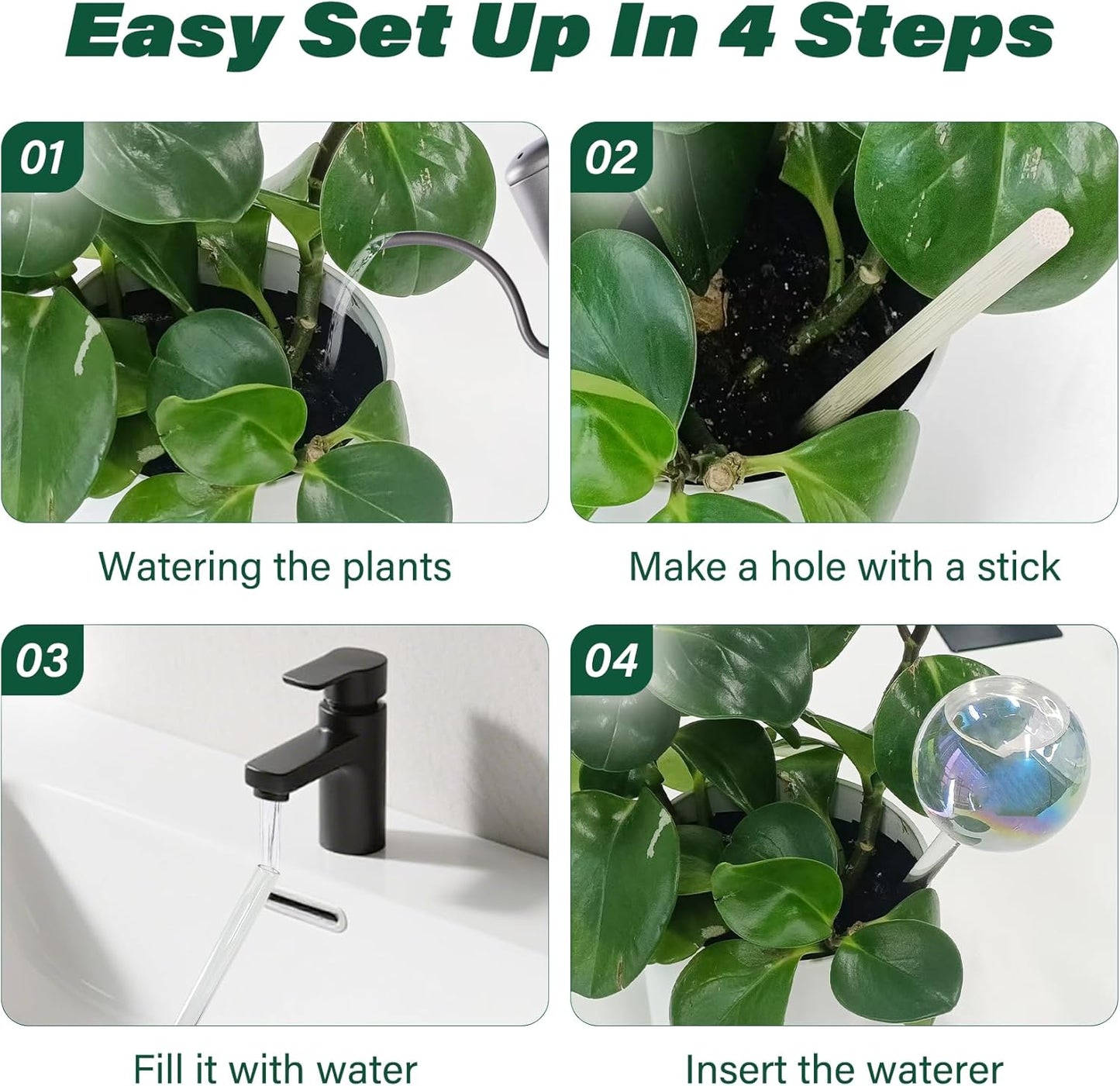 Easy Set Up In 4 Steps

01

Watering the plants

02

Make a hole with a stick

03

Fill it with water

04

Insert the waterer