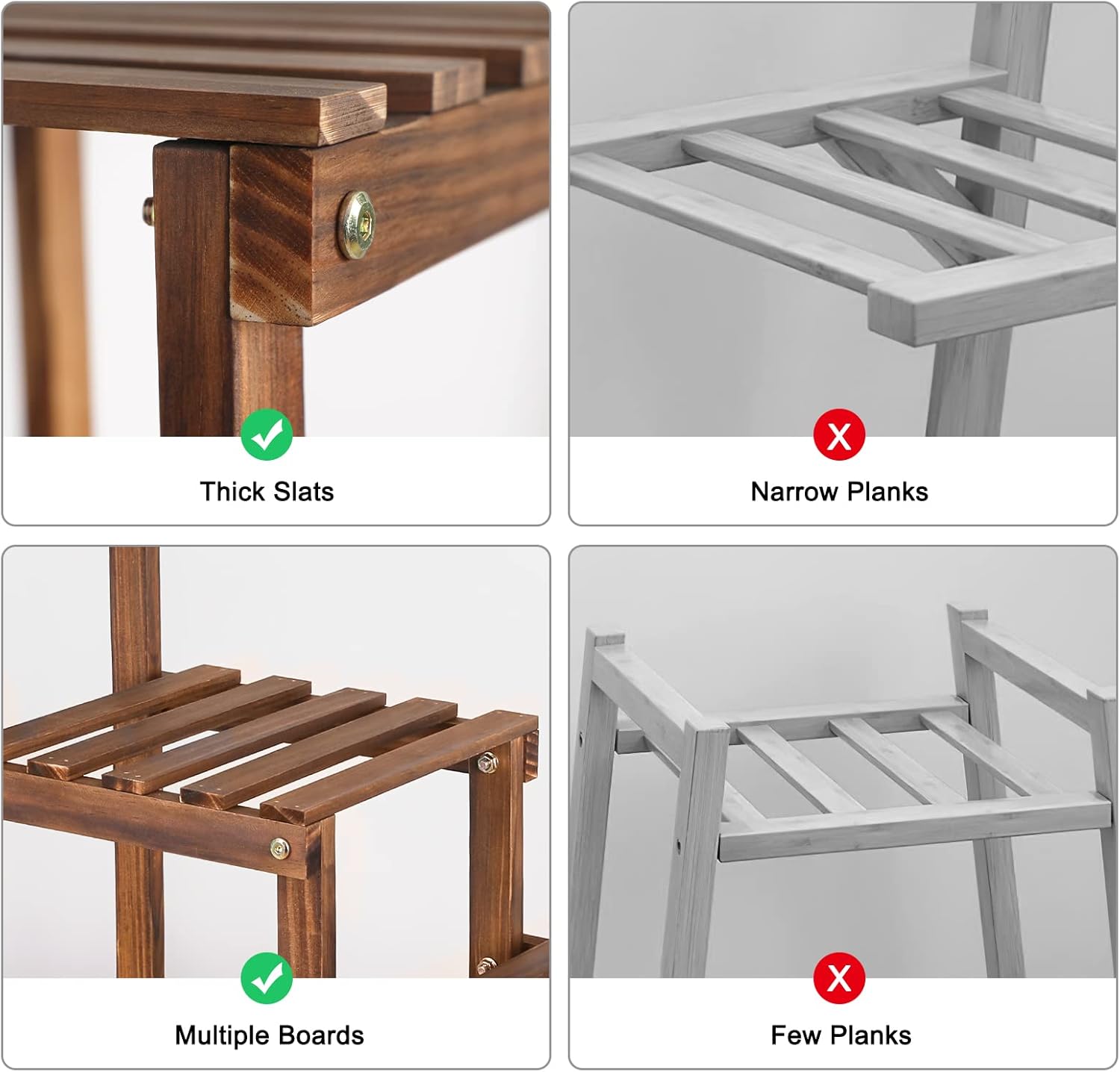 Thick Slats

X

Narrow Planks

Multiple Boards

X

Few Planks