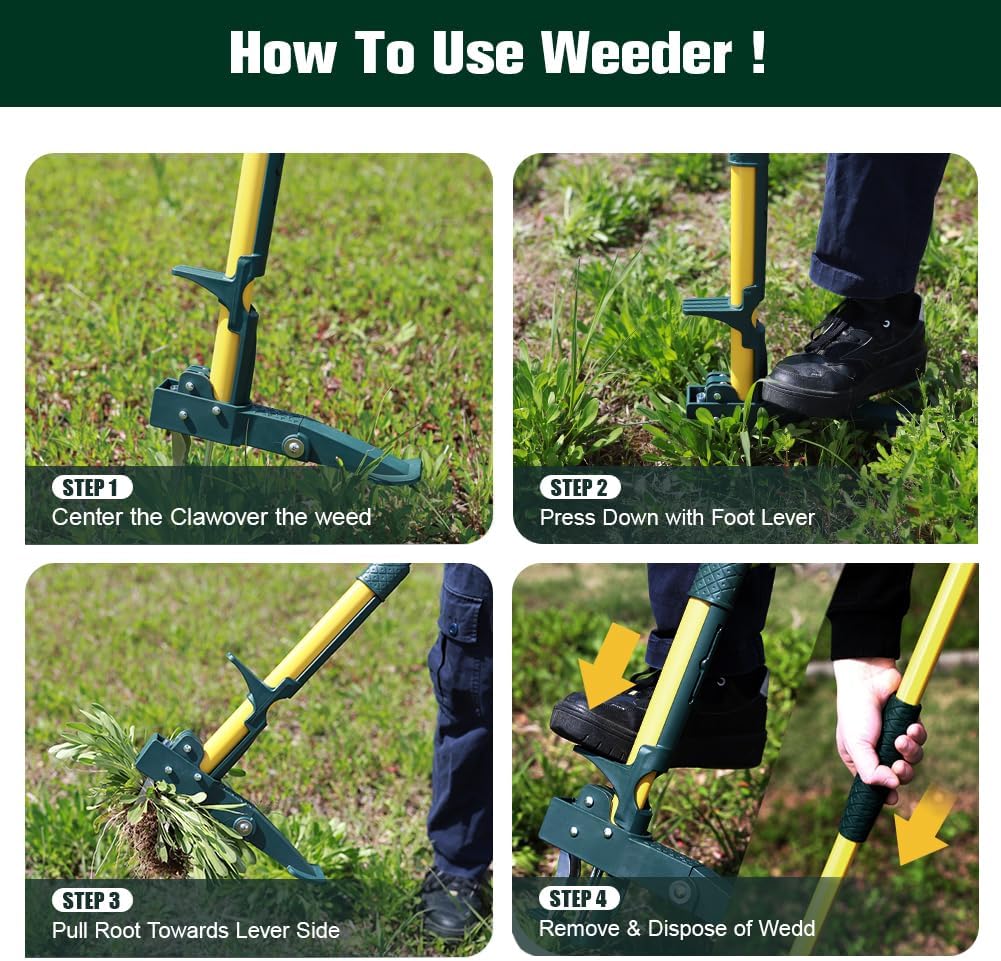 How To Use Weeder !

STEP 1
Center the Clawover the weed

STEP 2
Press Down with Foot Lever

STEP 3
Pull Root Towards Lever Side

STEP 4
Remove & Dispose of Wedd