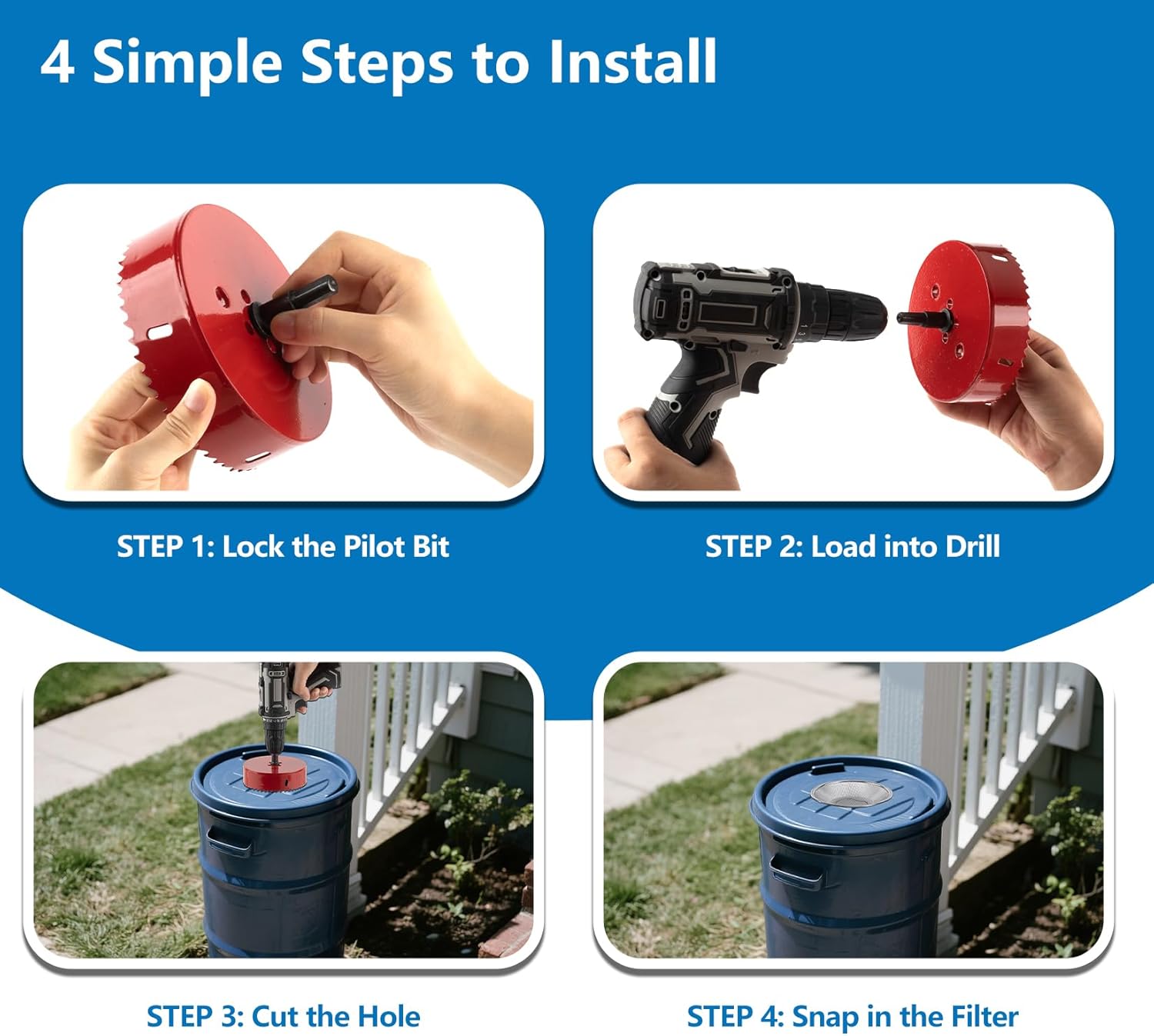 4 Simple Steps to Install

STEP 1: Lock the Pilot Bit

STEP 2: Load into Drill

STEP 3: Cut the Hole

STEP 4: Snap in the Filter