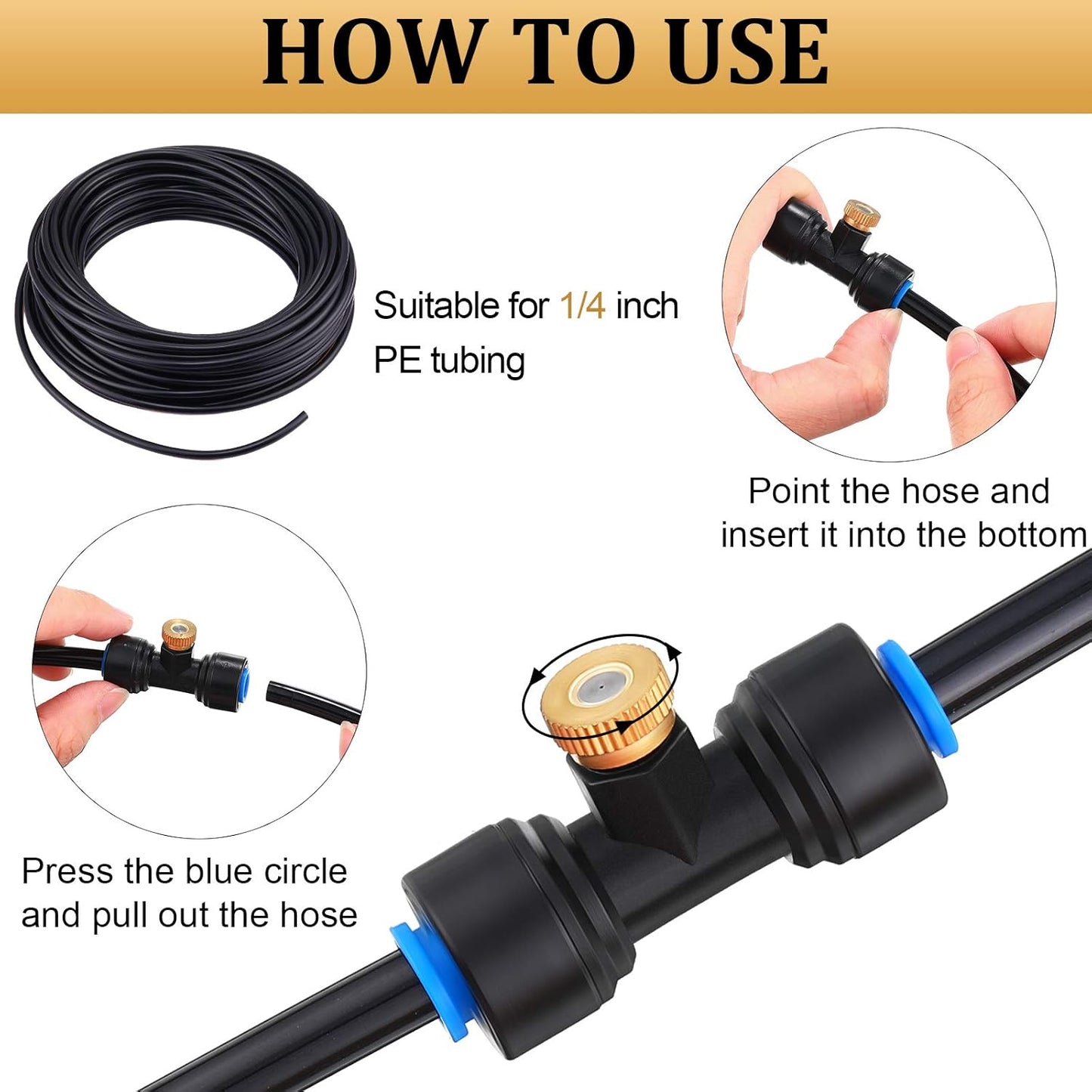 HOW TO USE

Suitable for 1/4 inch PE tubing

Point the hose and insert it into the bottom

Press the blue circle and pull out the hose