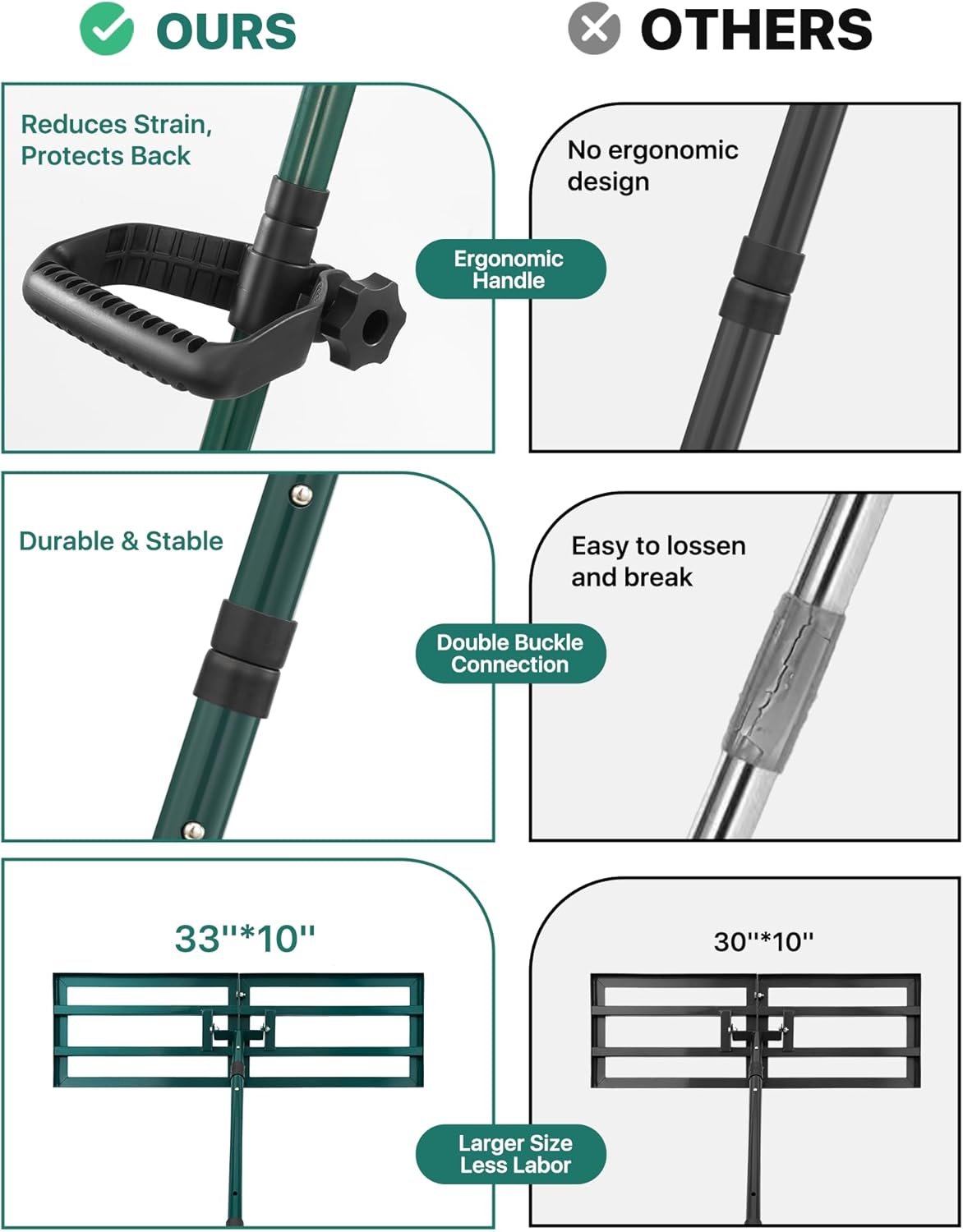 OURS

OTHERS

Reduces Strain, Protects Back

Ergonomic Handle

No ergonomic design

Durable & Stable

Double Buckle Connection

Easy to lossen and break

33''*10''

Larger Size Less Labor

30''*10''