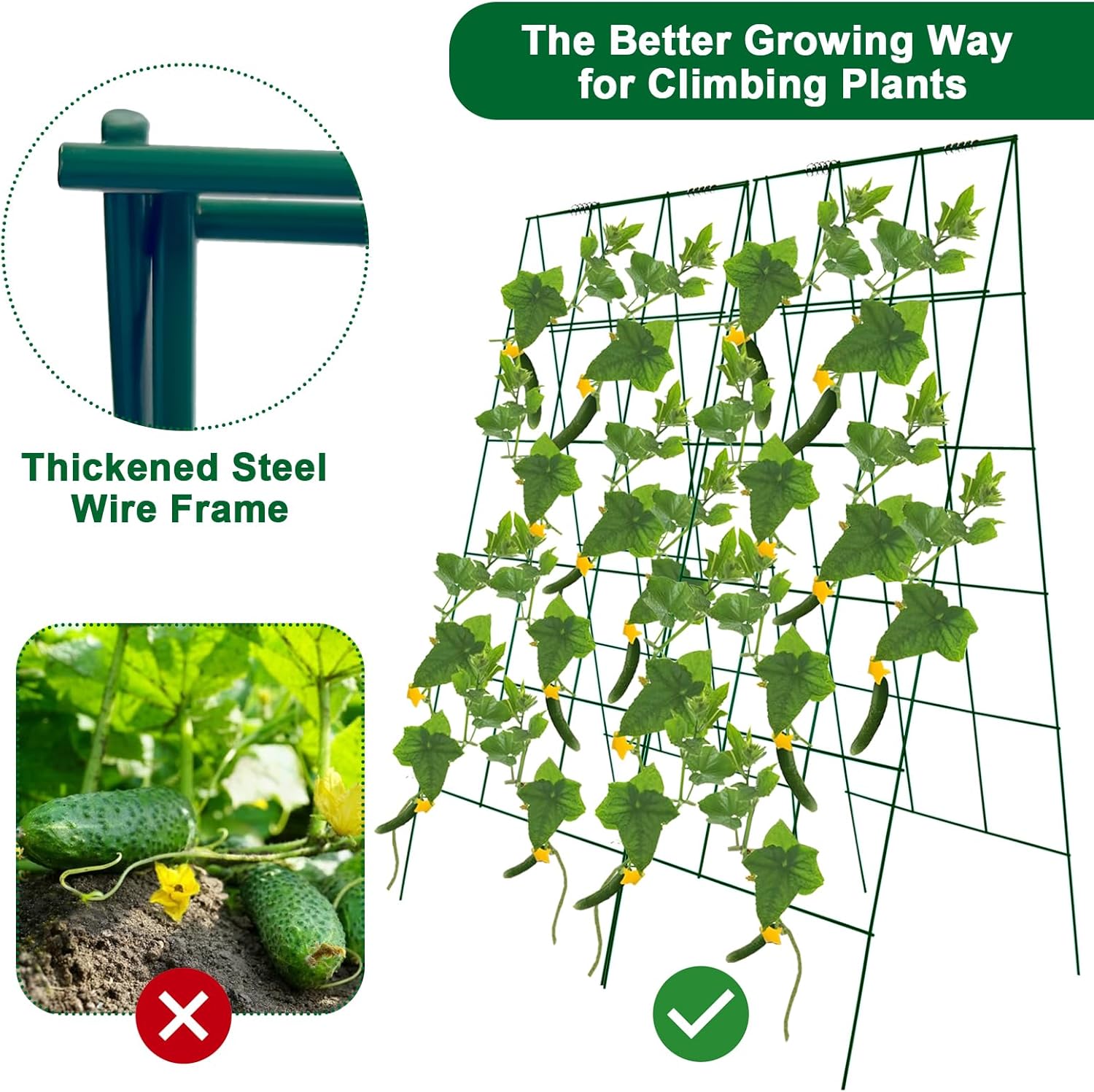 The Better Growing Way for Climbing Plants

Thickened Steel Wire Frame