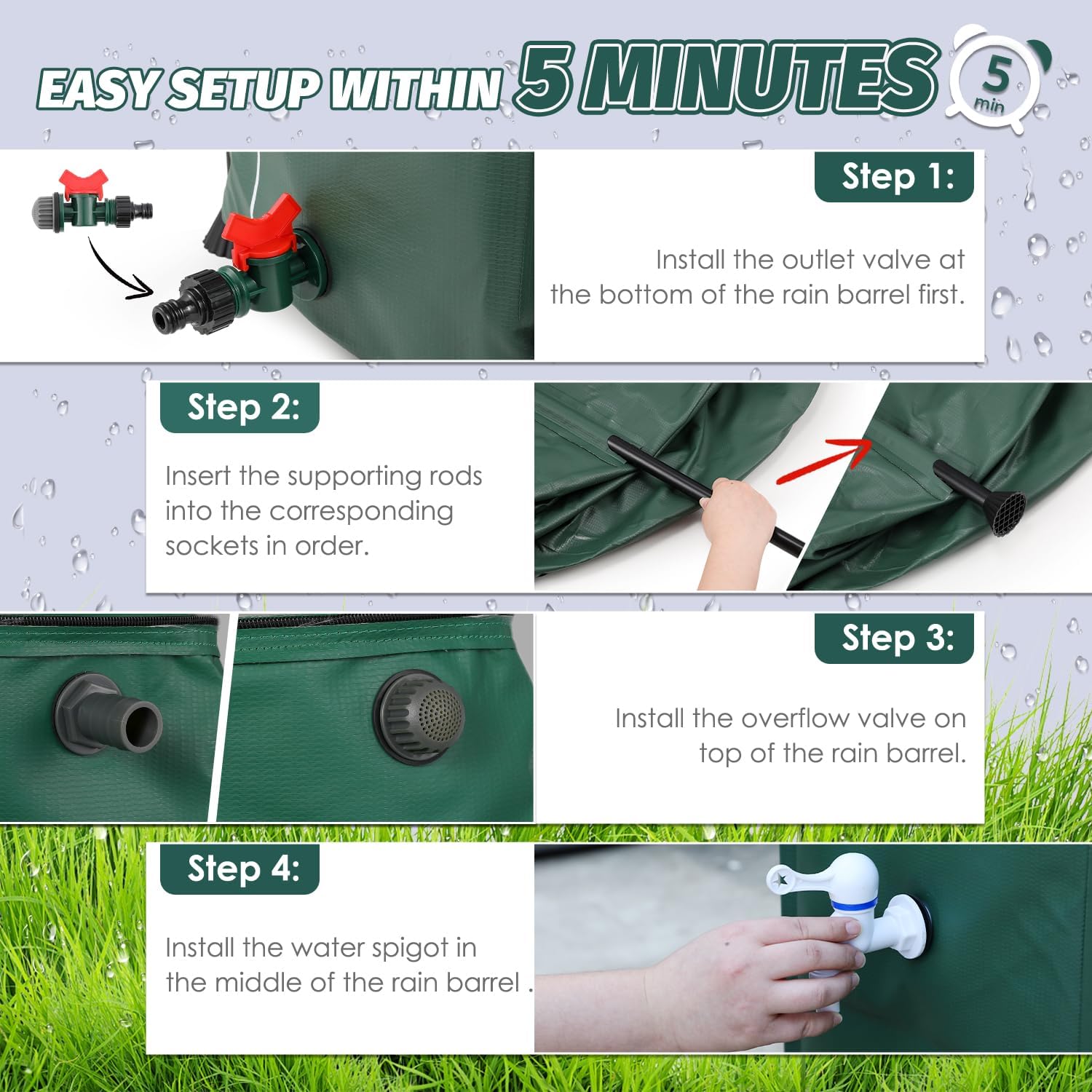 EASY SETUP WITHIN 5 MINUTES

5 min

Step 1:

Install the outlet valve at the bottom of the rain barrel first.

Step 2:

Insert the supporting rods into the corresponding sockets in order.

Step 3:

Install the overflow valve on top of the rain barrel.

Step 4:

Install the water spigot in the middle of the rain barrel .