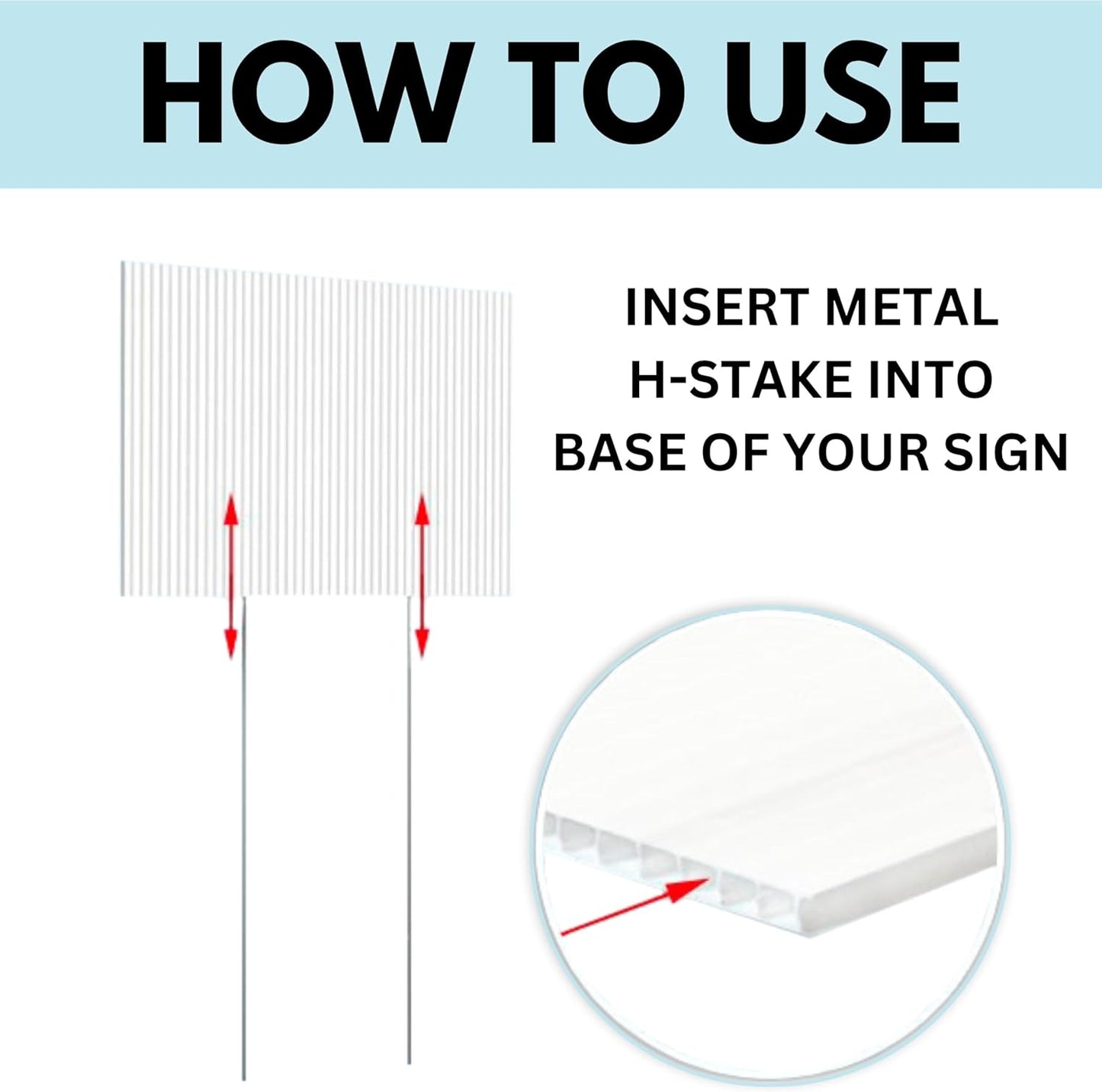 HOW TO USE

INSERT METAL H-STAKE INTO BASE OF YOUR SIGN