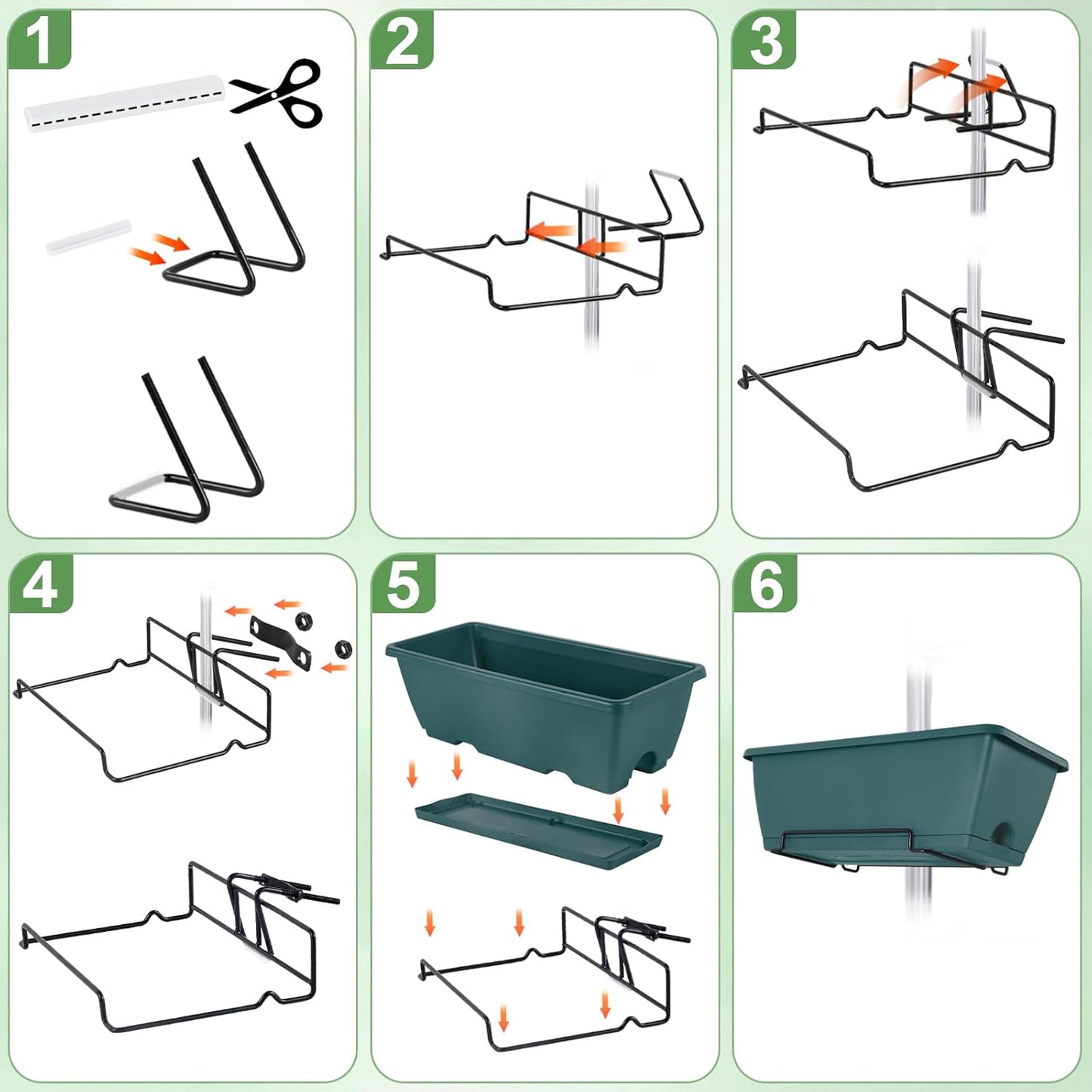 1

2

3

4

5

6