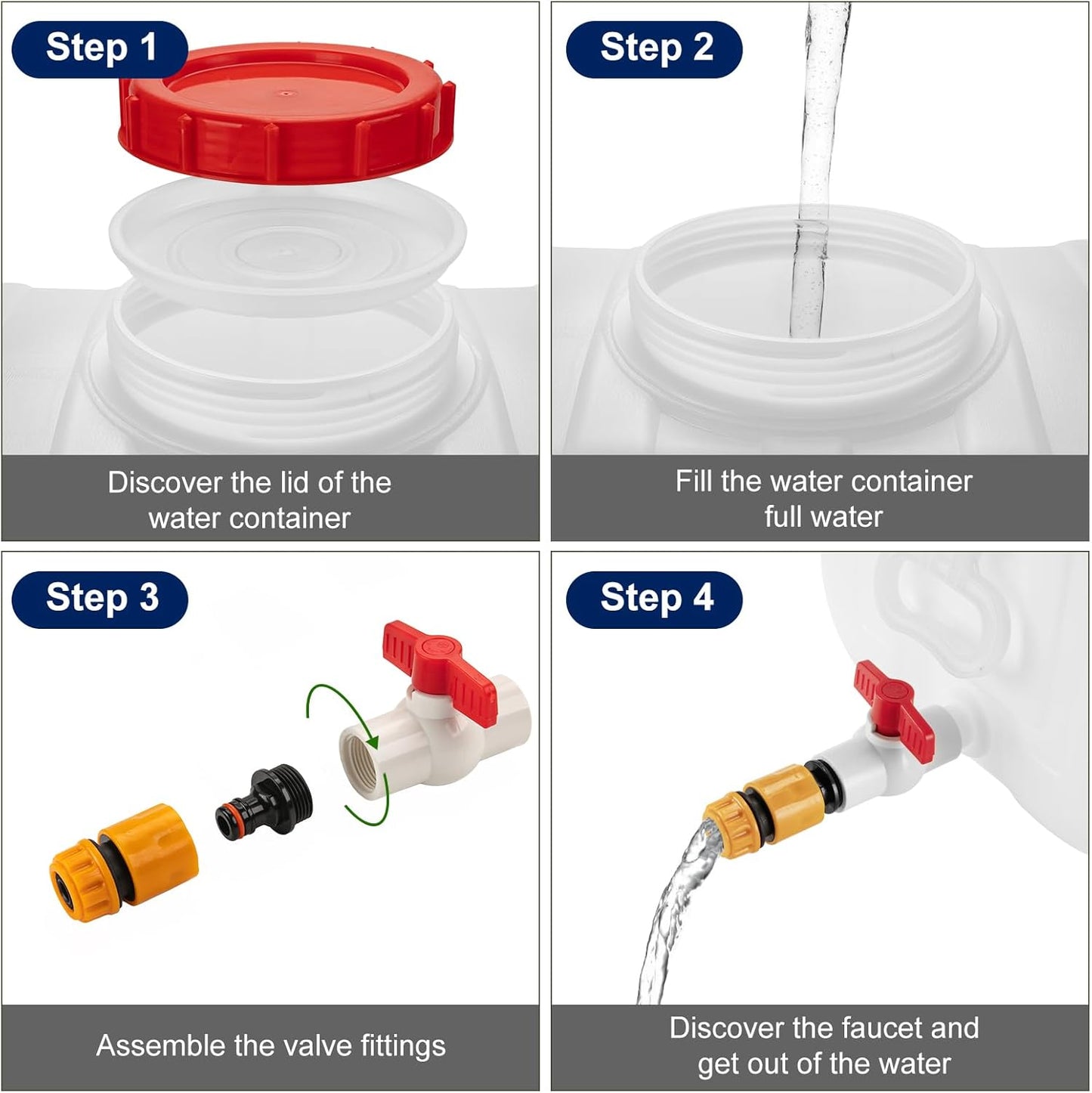 Step 1

Discover the lid of the water container

Step 2

Fill the water container full water

Step 3

Assemble the valve fittings

Step 4

Discover the faucet and get out of the water