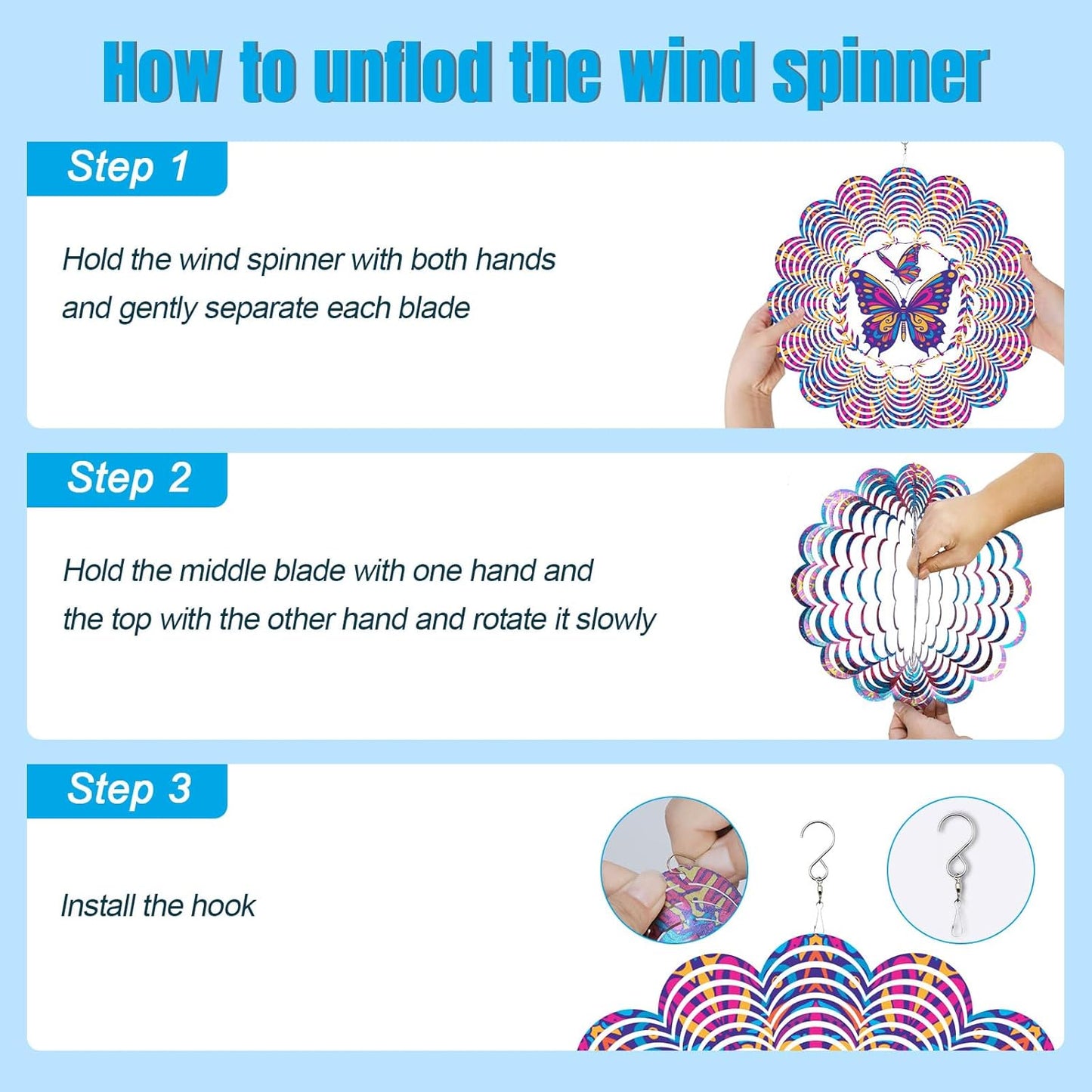 How to unflod the wind spinner

Step 1

Hold the wind spinner with both hands and gently separate each blade

Step 2

Hold the middle blade with one hand and the top with the other hand and rotate it slowly

Step 3

Install the hook