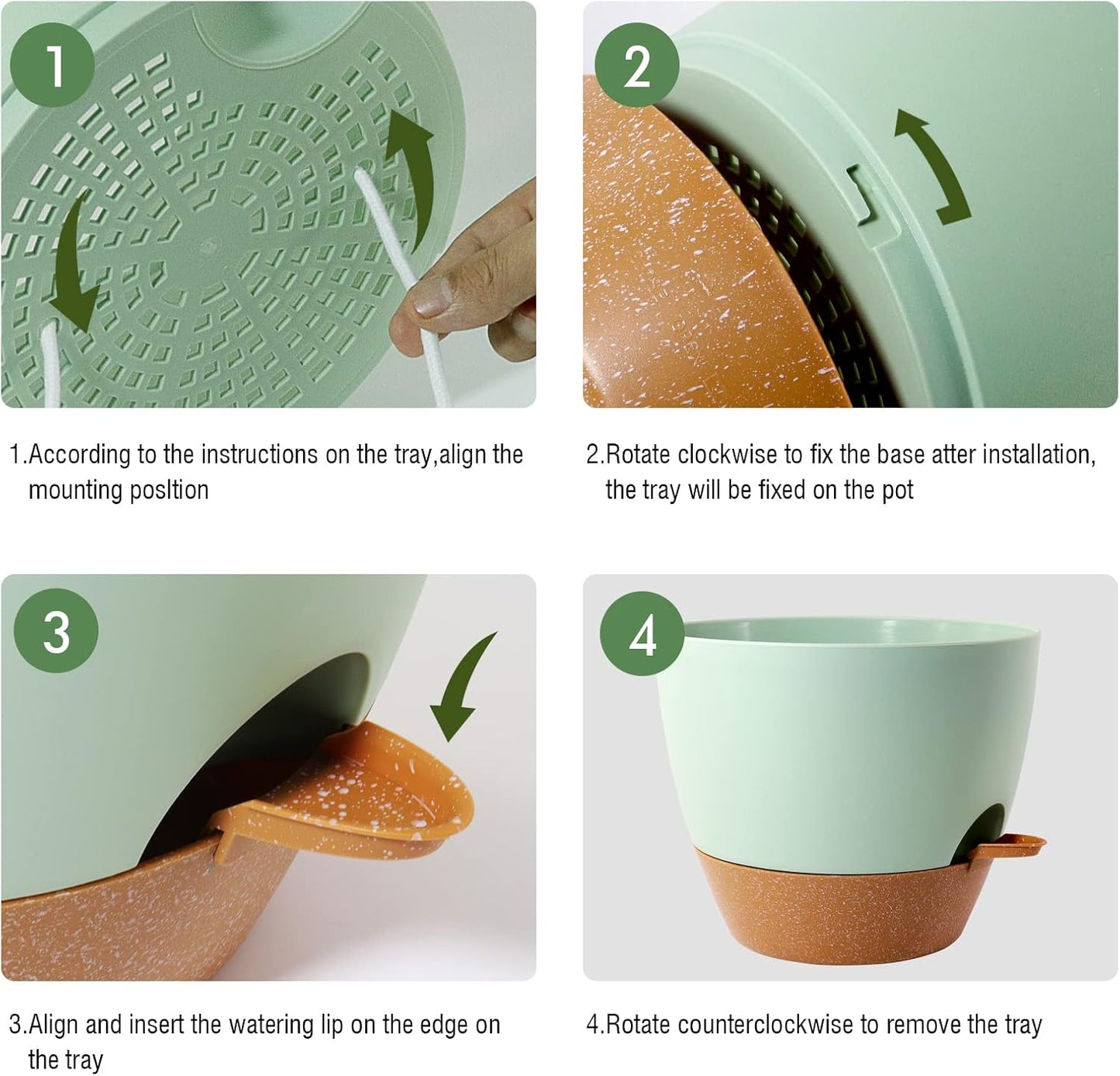 1

2

1.According to the instructions on the tray,align the mounting posltion

2.Rotate clockwise to fix the base atter installation, the tray will be fixed on the pot

3

4

3.Align and insert the watering lip on the edge on the tray

4.Rotate counterclockwise to remove the tray