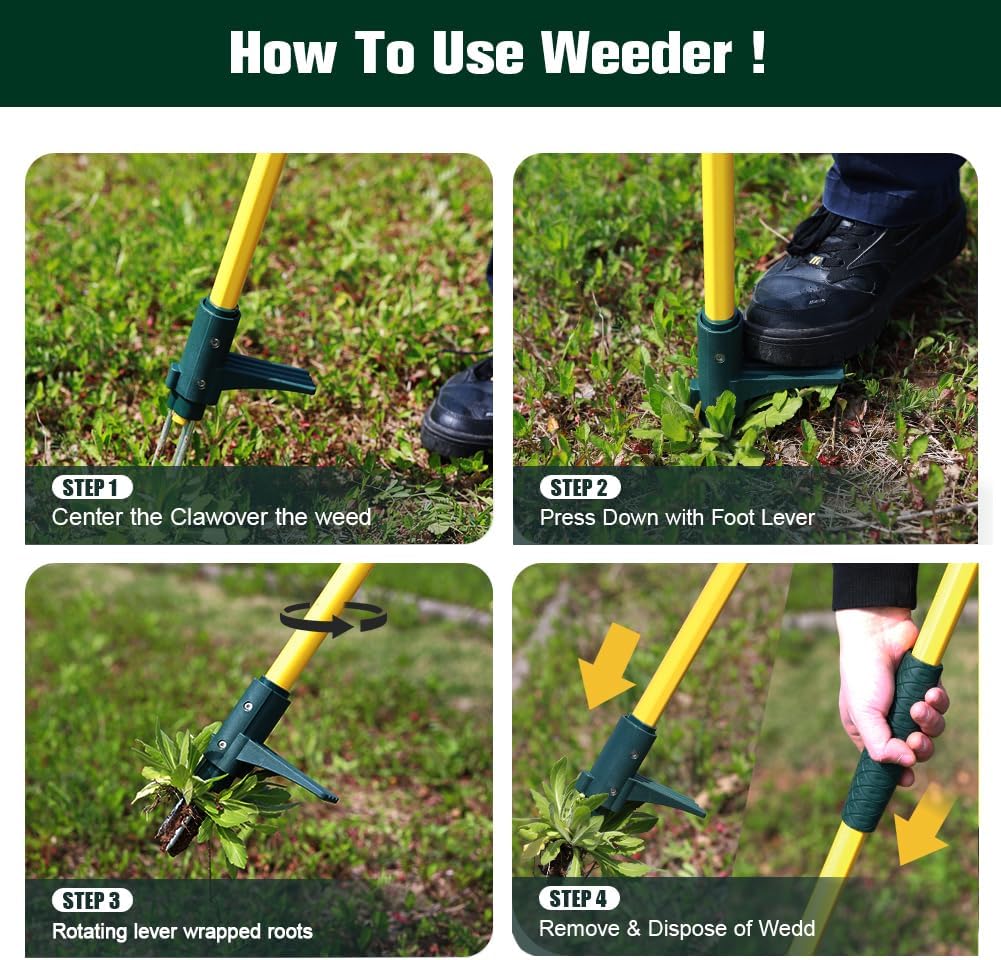 How To Use Weeder !

STEP 1
Center the Clawover the weed

STEP 2
Press Down with Foot Lever

STEP 3
Rotating lever wrapped roots

STEP 4
Remove & Dispose of Wedd