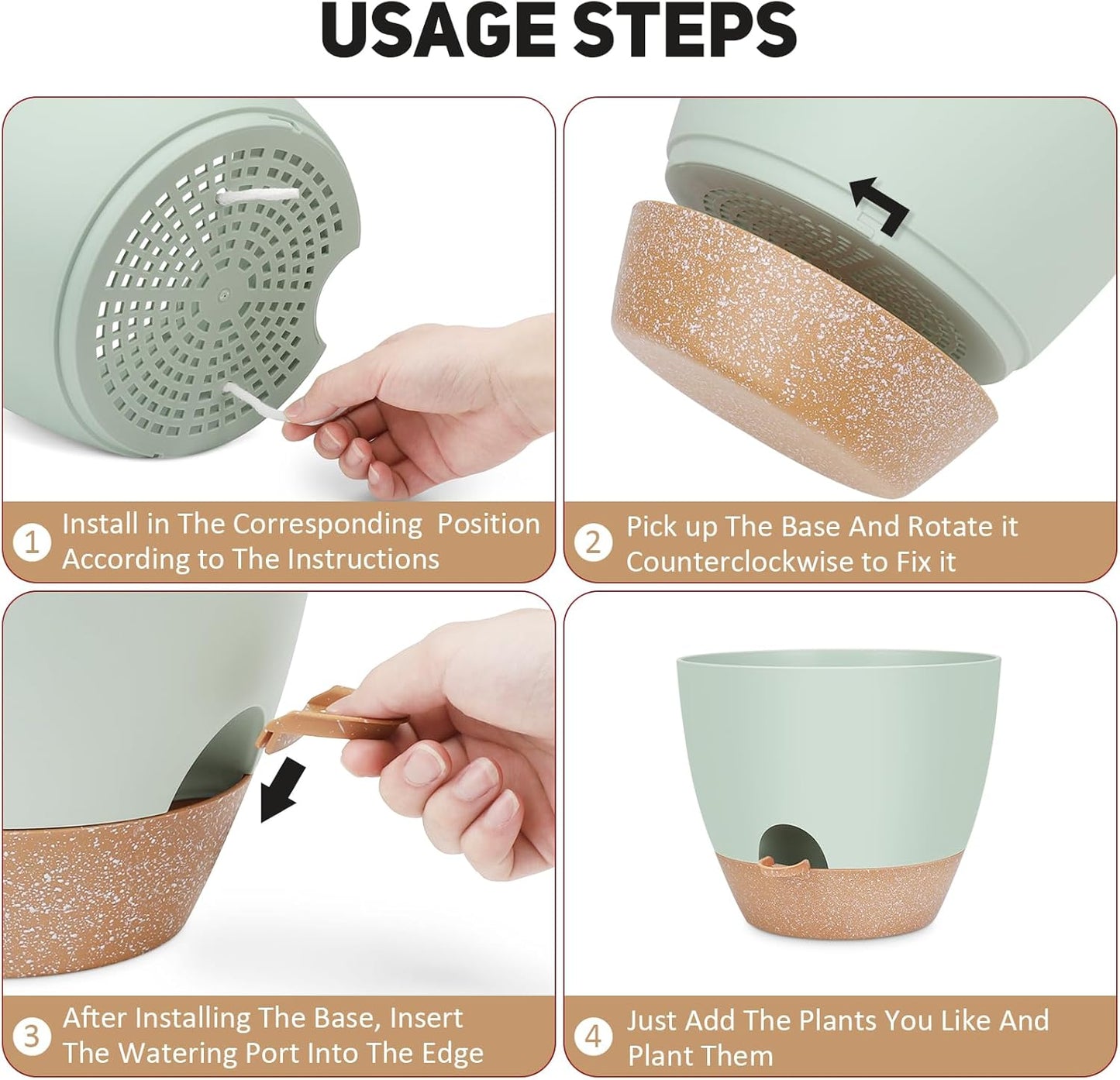 USAGE STEPS

1 Install in The Corresponding Position According to The Instructions

2 Pick up The Base And Rotate it Counterclockwise to Fix it

3 After Installing The Base, Insert The Watering Port Into The Edge

4 Just Add The Plants You Like And Plant Them