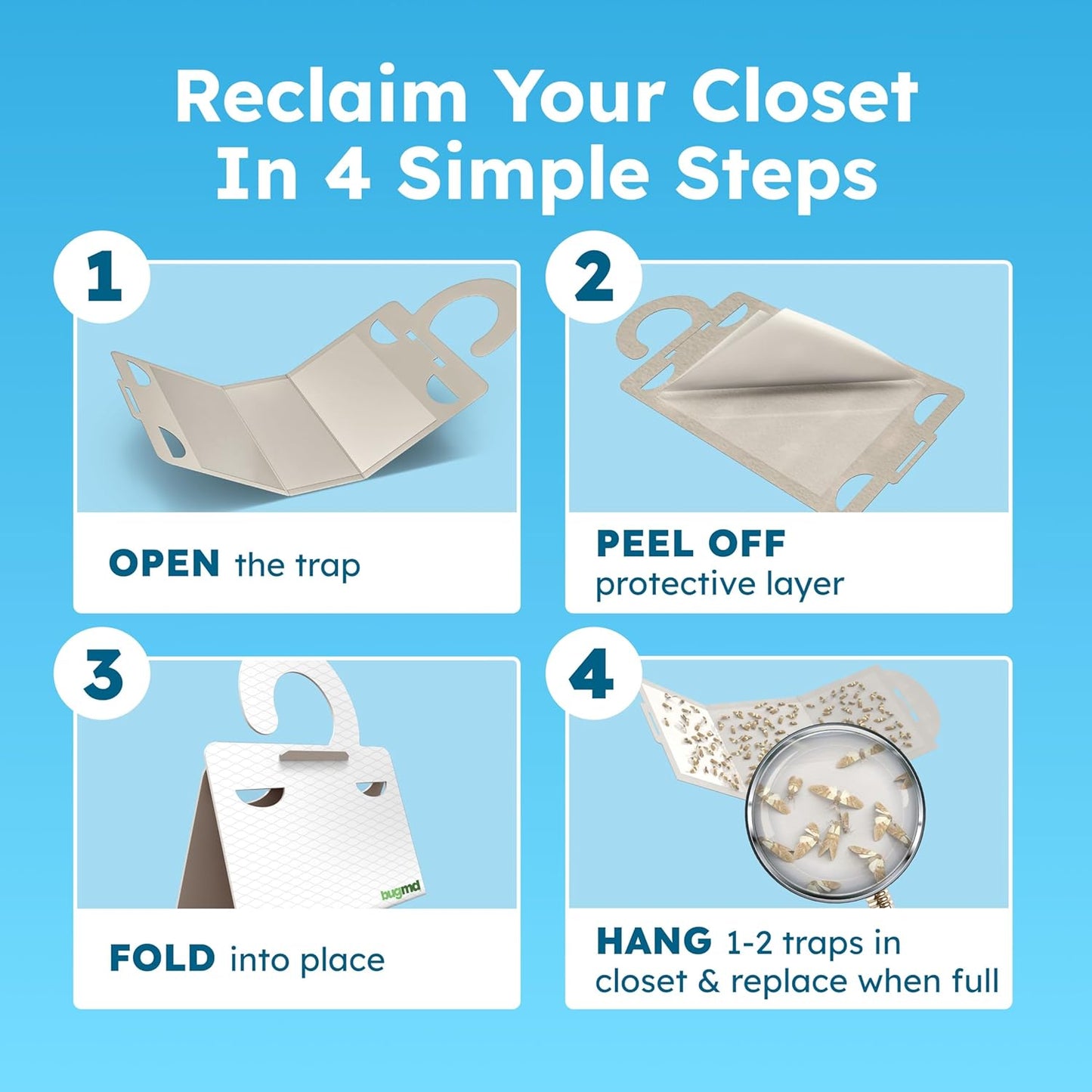 Reclaim Your Closet In 4 Simple Steps

1

OPEN the trap

2

PEEL OFF protective layer

3

bugmd

FOLD into place

4

HANG 1-2 traps in closet & replace when full