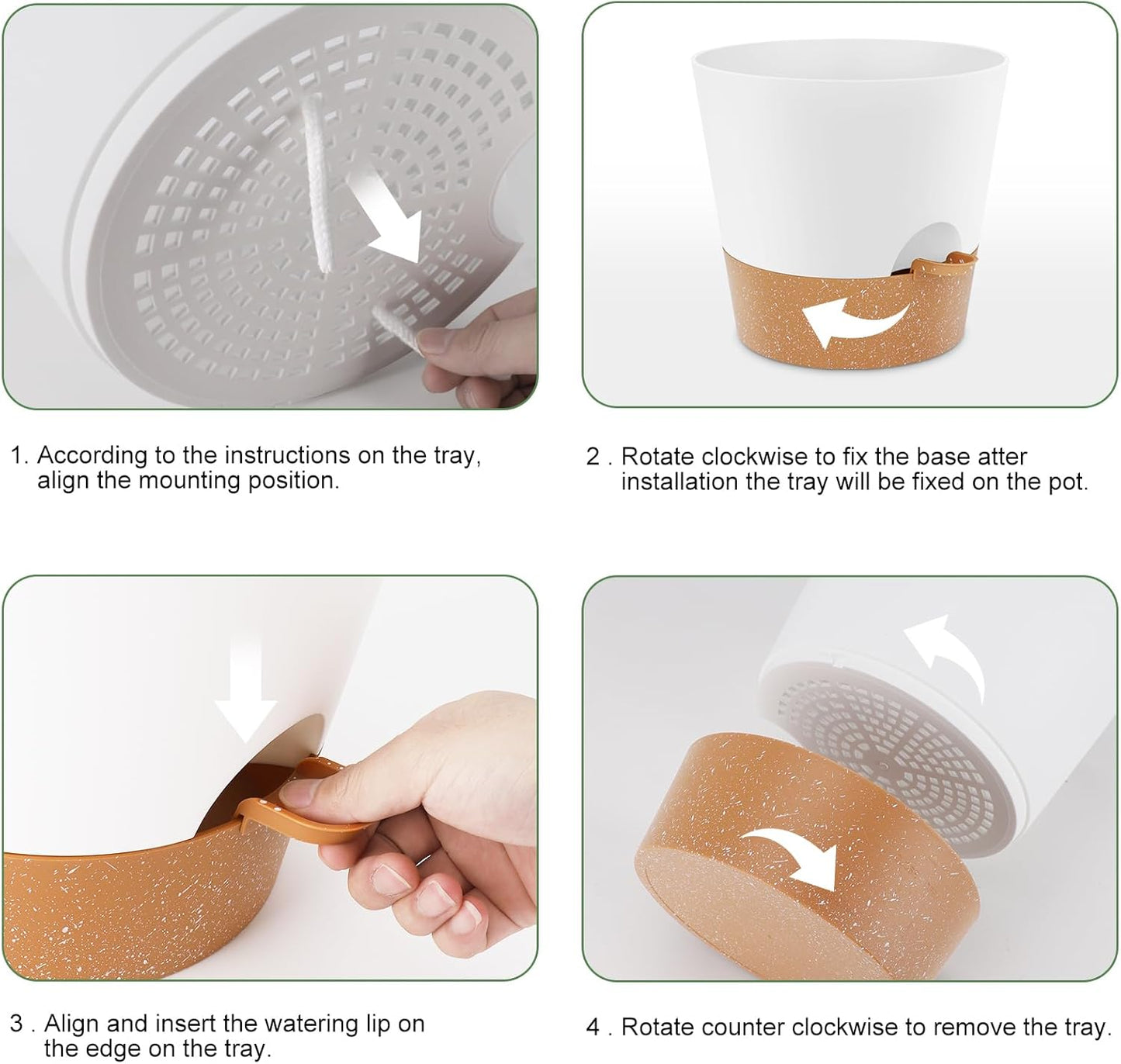 1. According to the instructions on the tray, align the mounting position.

2 . Rotate clockwise to fix the base atter installation the tray will be fixed on the pot.

3 . Align and insert the watering lip on the edge on the tray.

4 . Rotate counter clockwise to remove the tray.