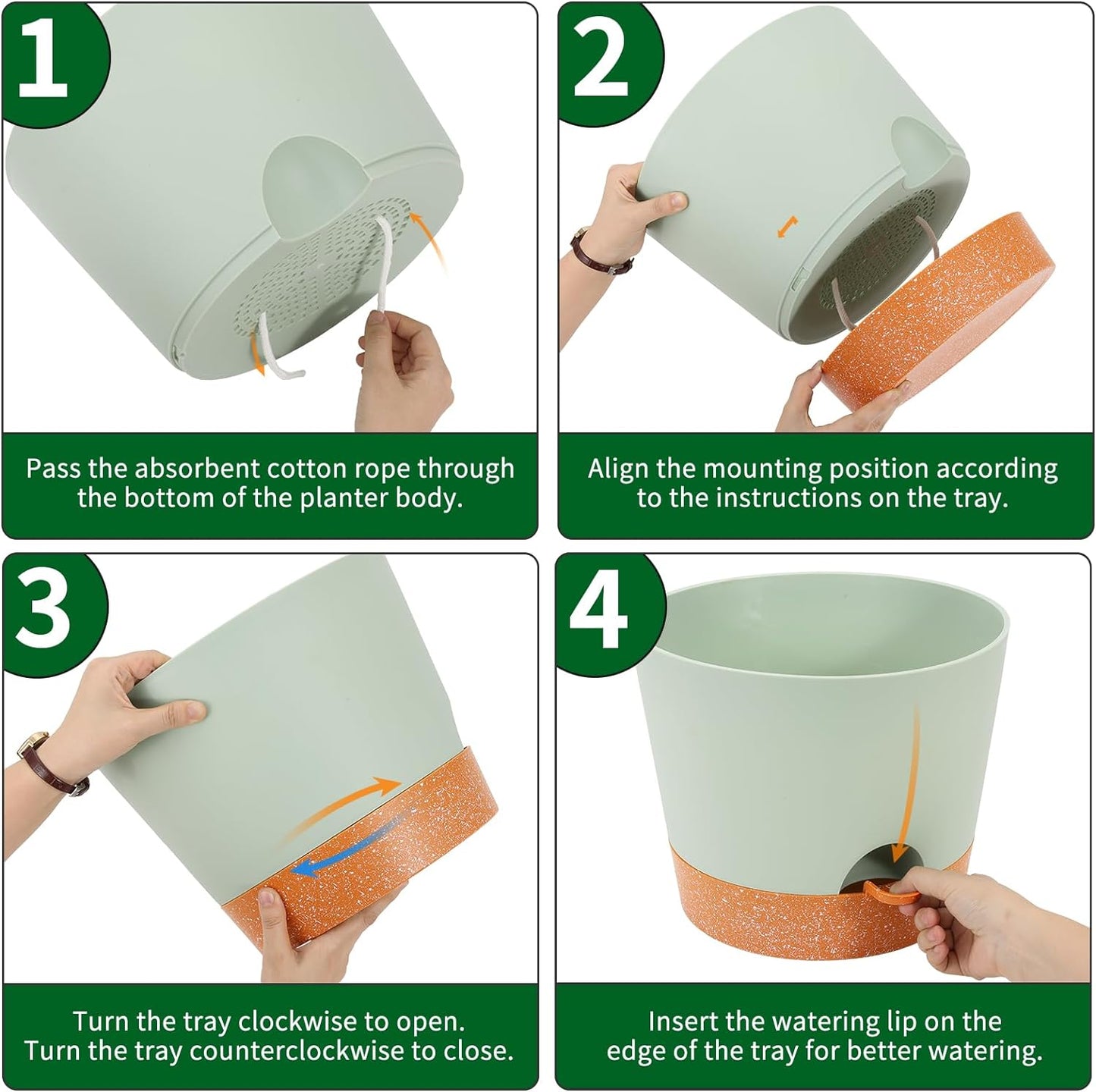 1

Pass the absorbent cotton rope through the bottom of the planter body.

2

Align the mounting position according to the instructions on the tray.

3

Turn the tray clockwise to open.
Turn the tray counterclockwise to close.

4

Insert the watering lip on the edge of the tray for better watering.