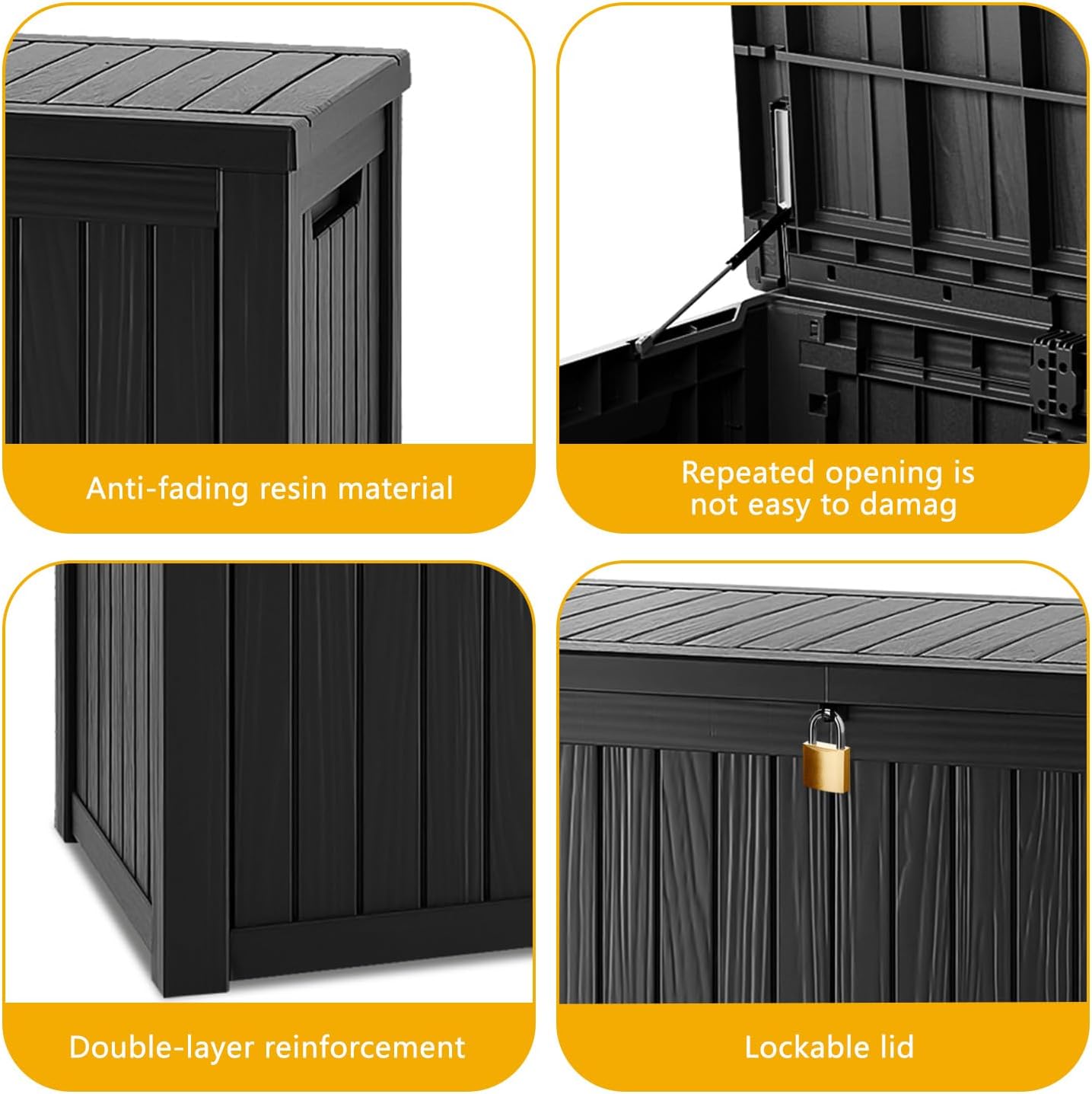 Anti-fading resin material

Repeated opening is not easy to damag

Double-layer reinforcement

Lockable lid