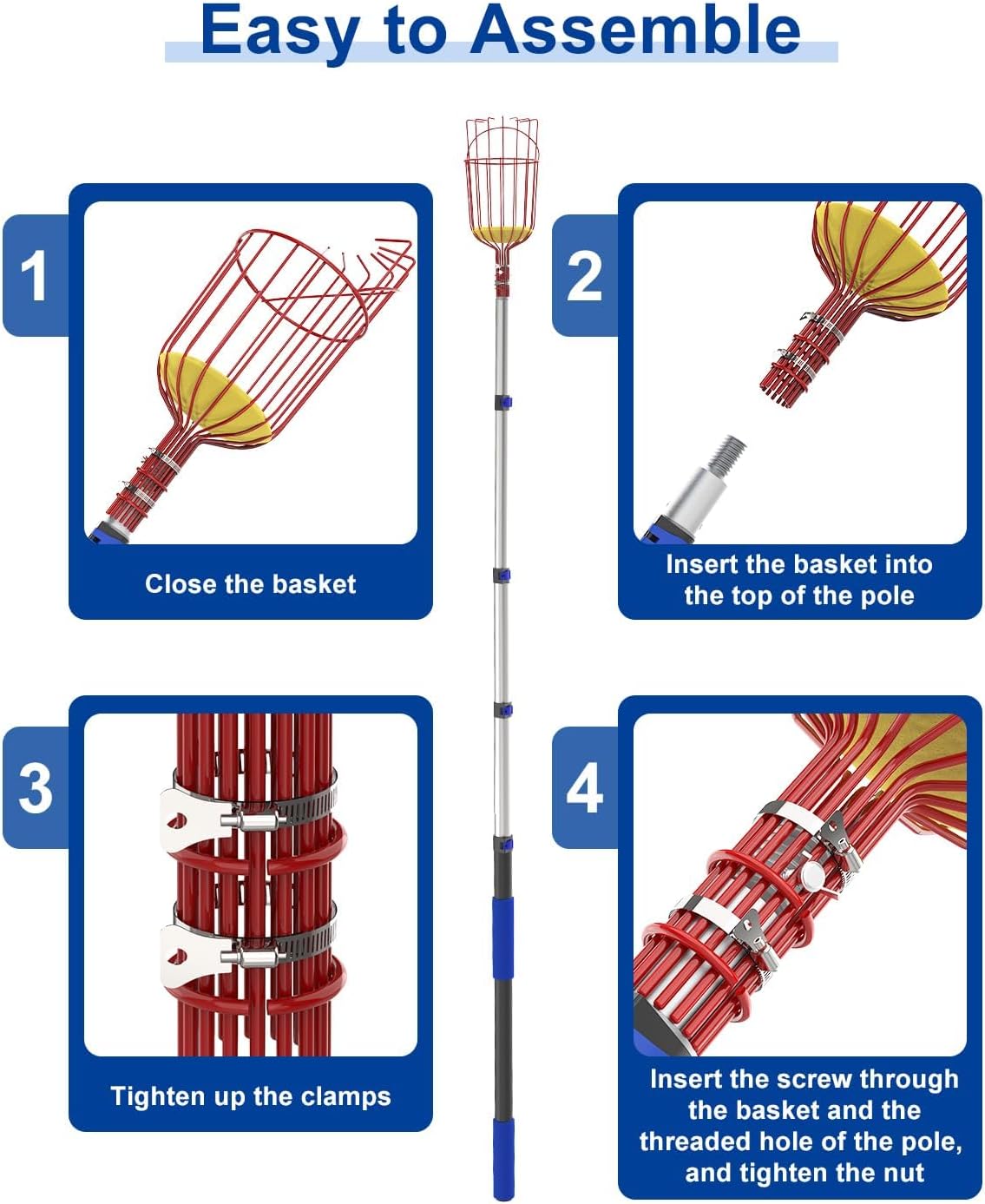 Easy to Assemble

1

Close the basket

2

Insert the basket into the top of the pole

3

Tighten up the clamps

4

Insert the screw through the basket and the threaded hole of the pole, and tighten the nut