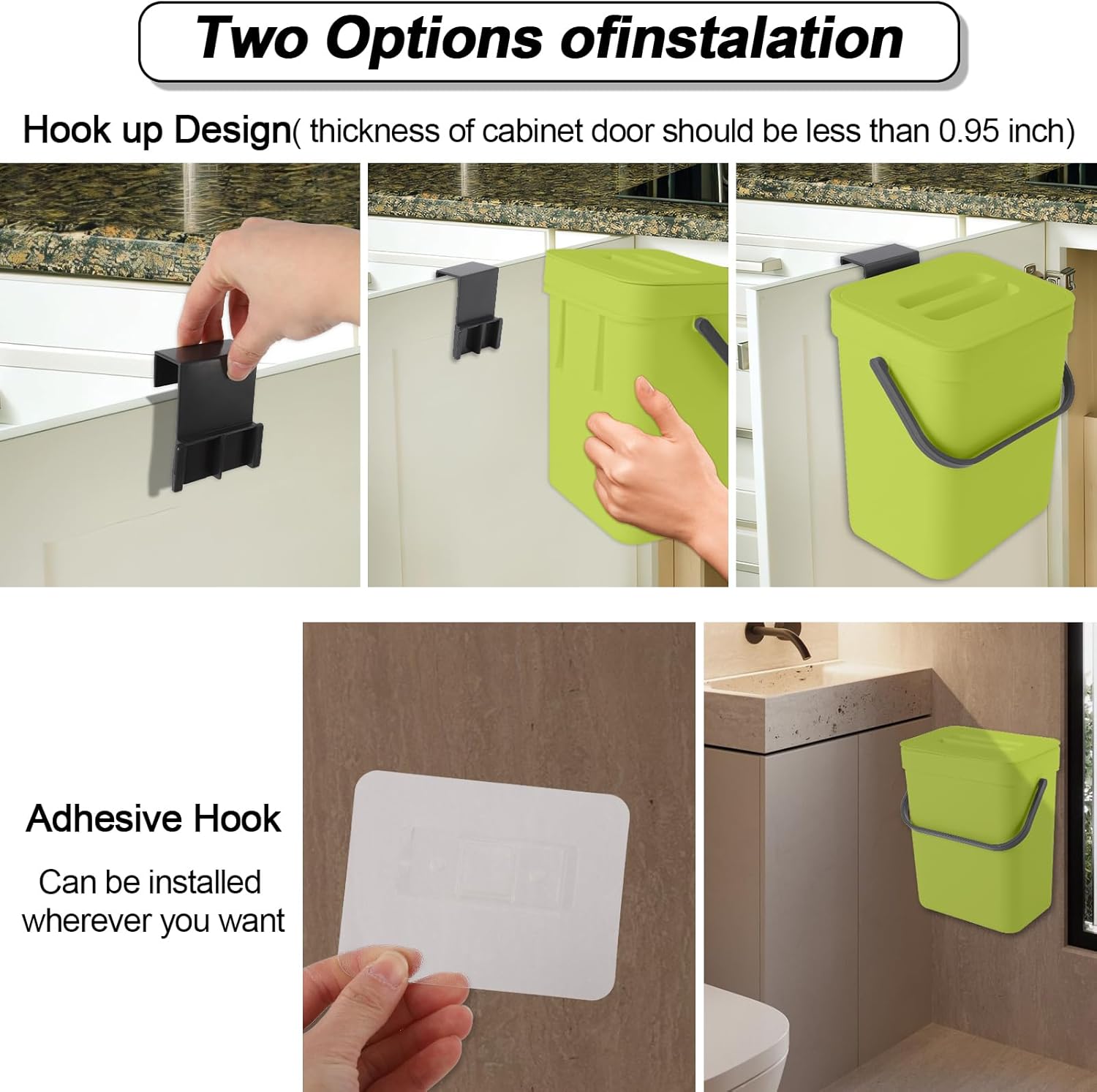 Two Options ofinstalation

Hook up Design( thickness of cabinet door should be less than 0.95 inch)

Adhesive Hook

Can be installed wherever you want