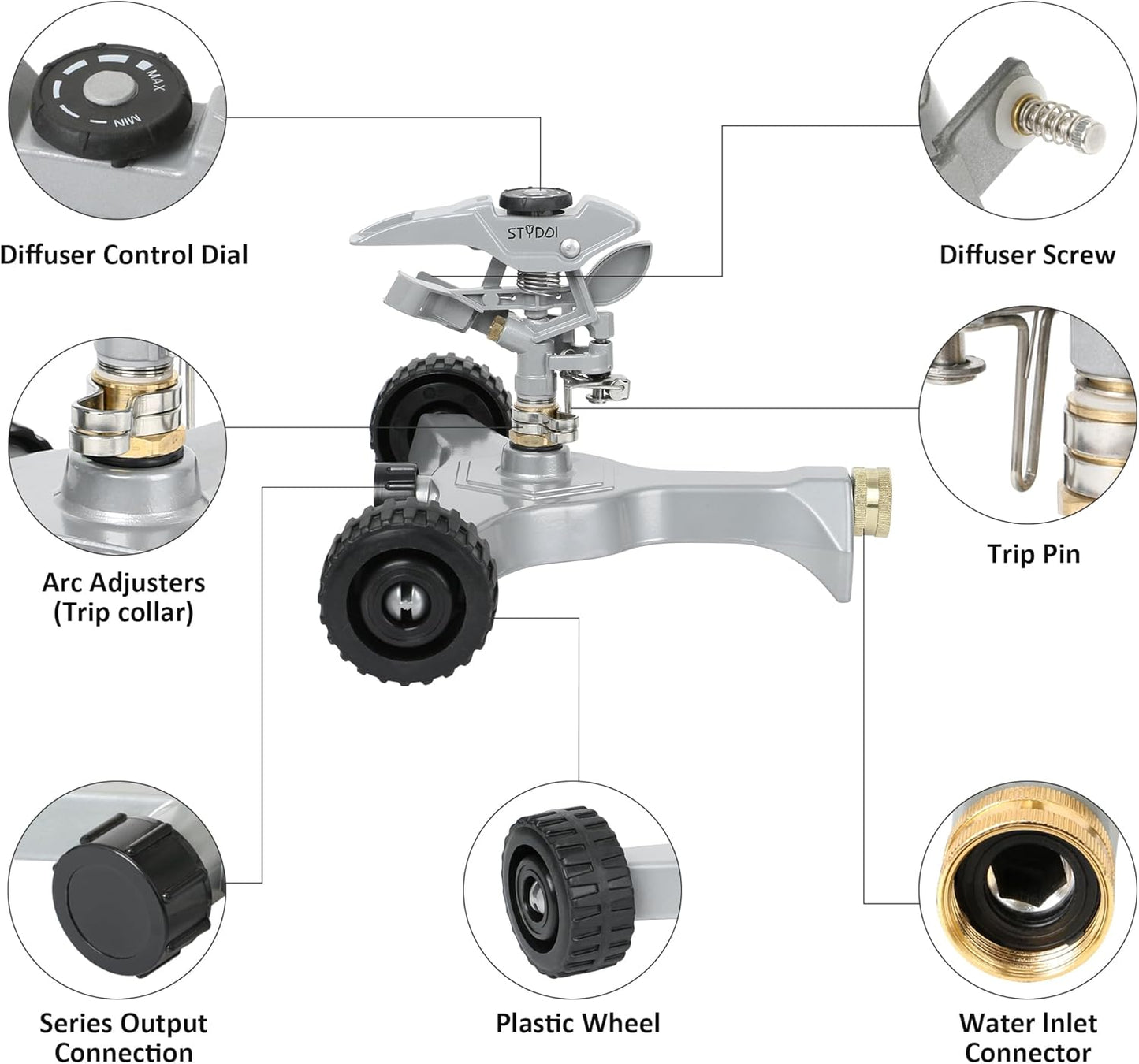 MAX
MIN

Diffuser Control Dial

STYDDI

Diffuser Screw

Arc Adjusters (Trip collar)

Trip Pin

Series Output Connection

Plastic Wheel

Water Inlet Connector