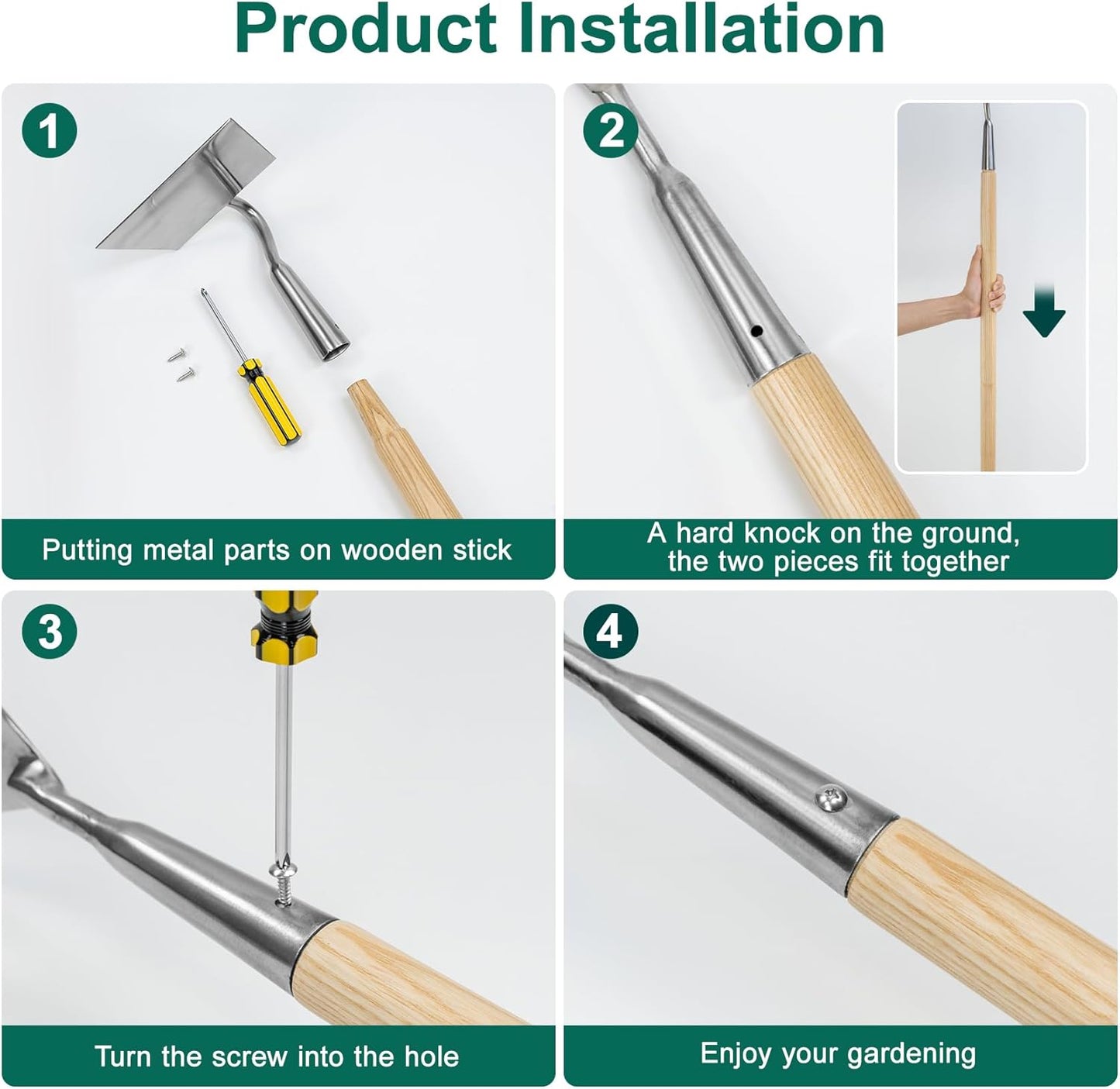 Product Installation

1

Putting metal parts on wooden stick

2

A hard knock on the ground, the two pieces fit together

3

Turn the screw into the hole

4

Enjoy your gardening