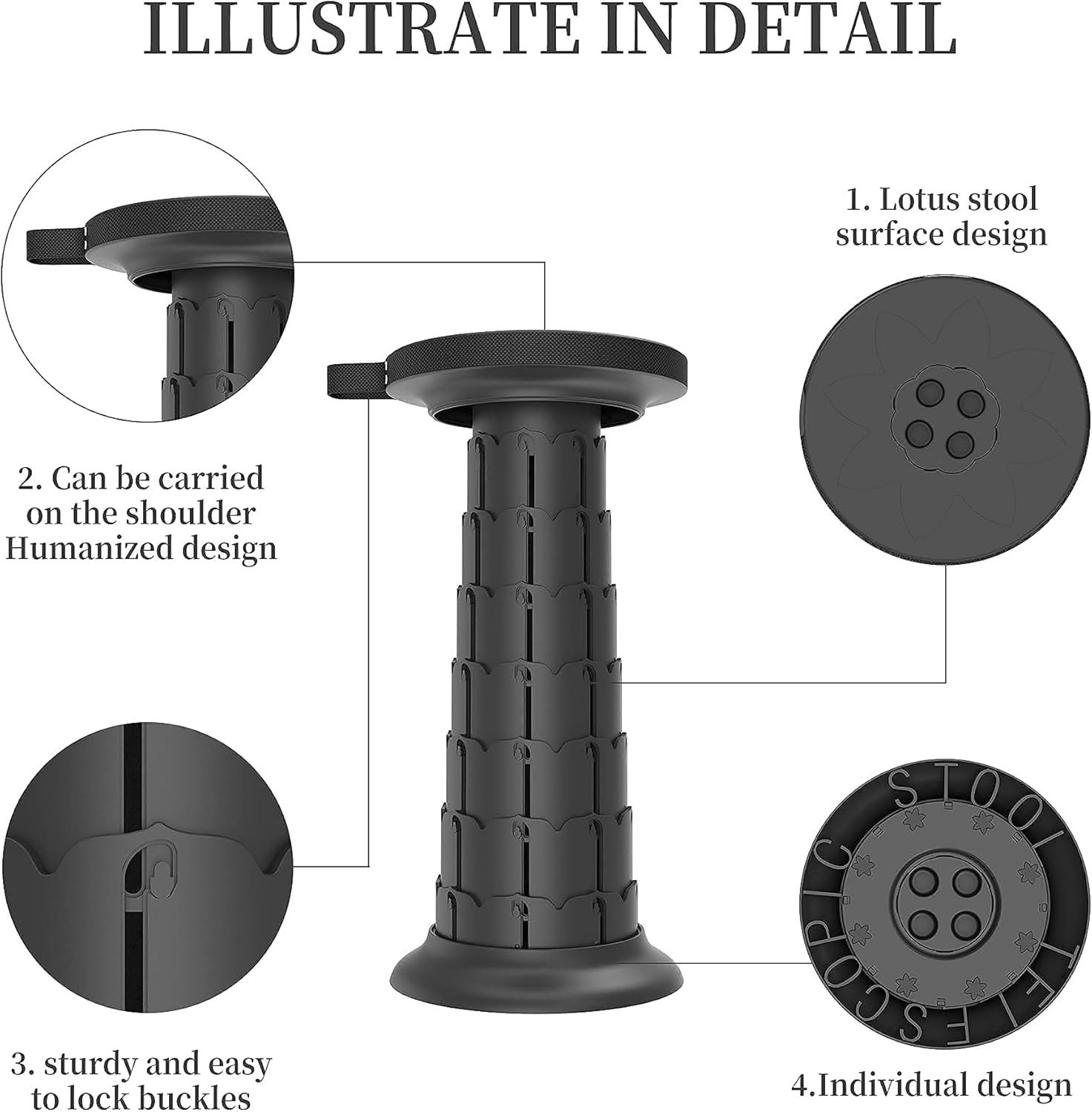 ILLUSTRATE IN DETAIL

1. Lotus stool surface design

2. Can be carried on the shoulder Humanized design

3. sturdy and easy to lock buckles

TELESCOPIC STOOL

4.Individual design