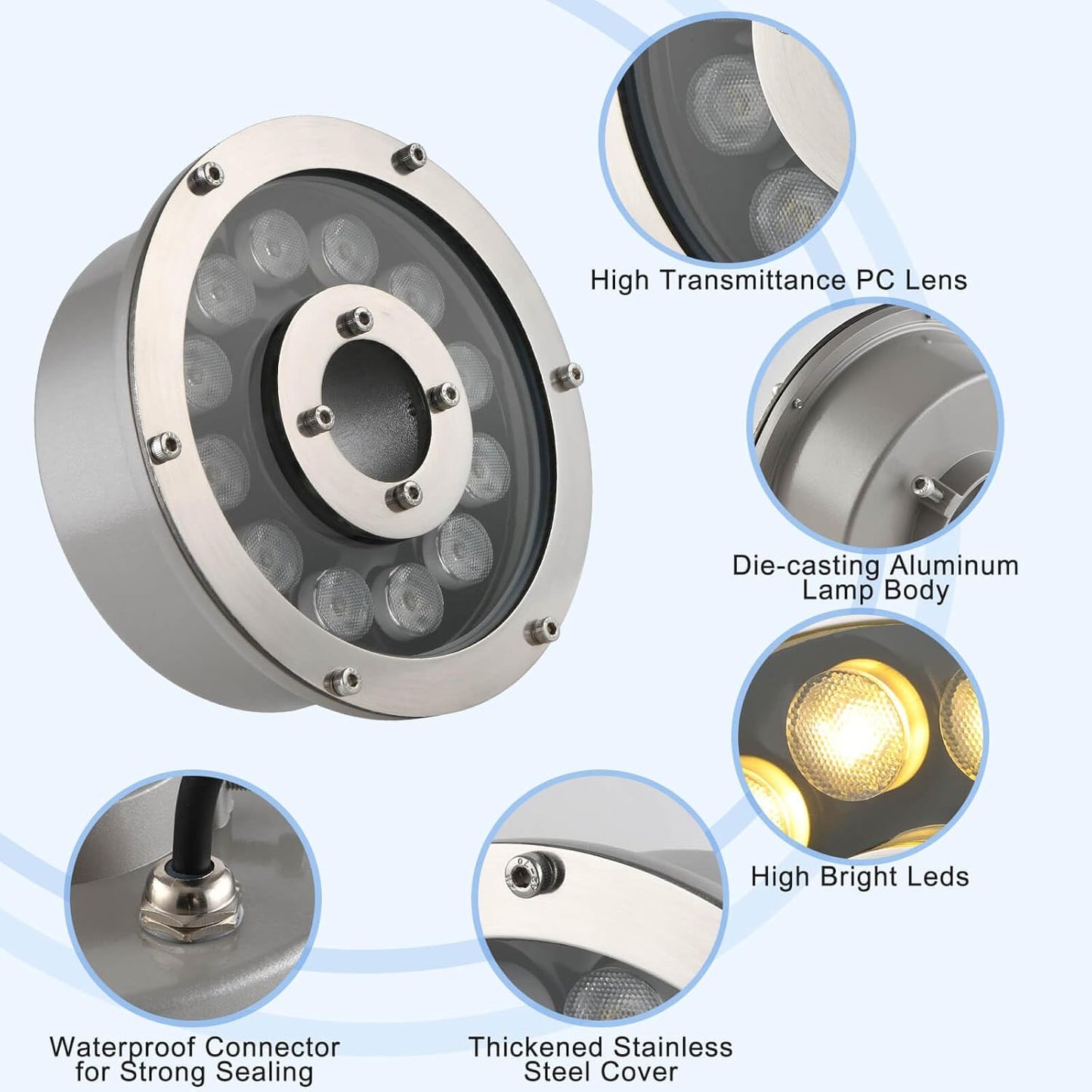 High Transmittance PC Lens

Die-casting Aluminum Lamp Body

High Bright Leds

Waterproof Connector for Strong Sealing

Thickened Stainless Steel Cover