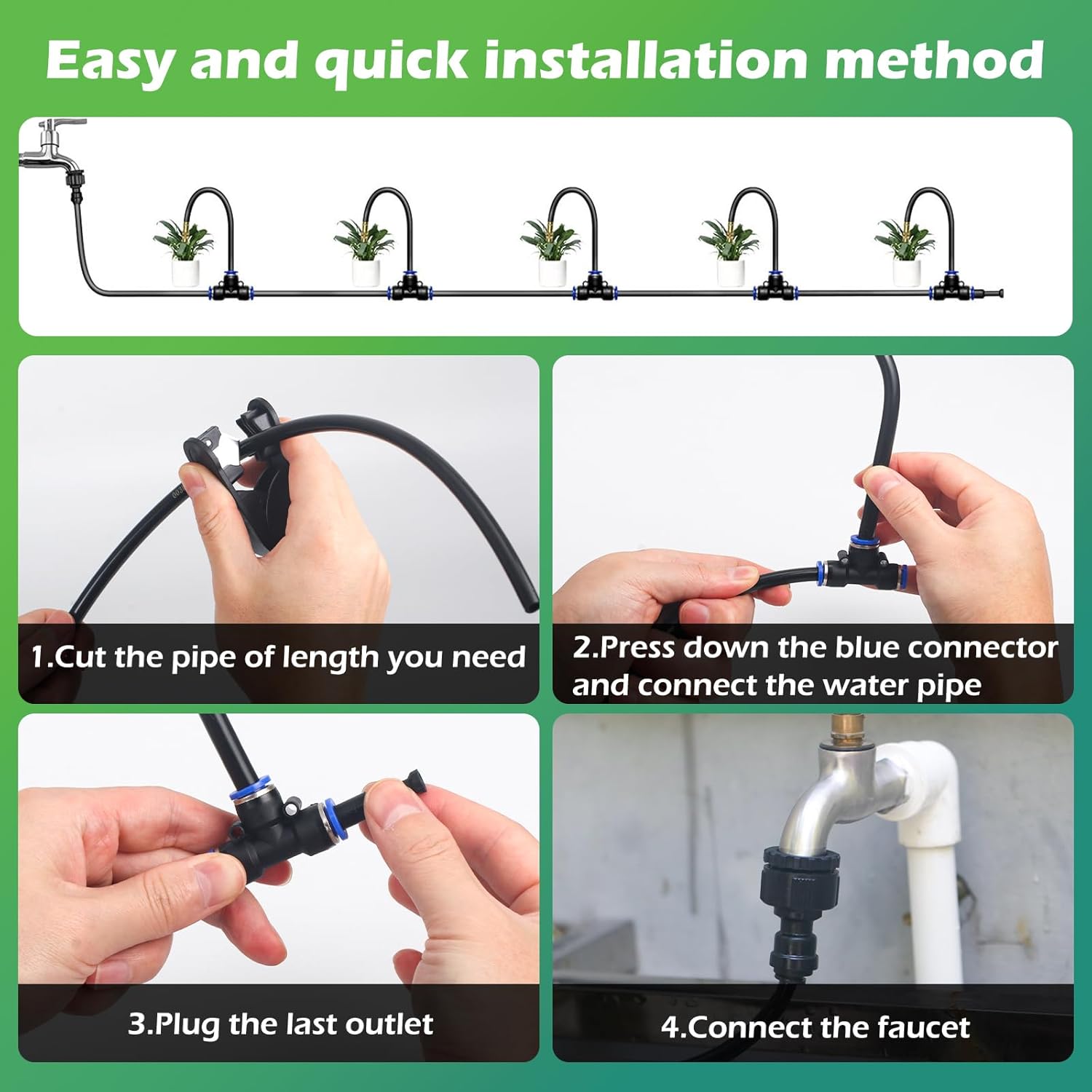 Easy and quick installation method

1.Cut the pipe of length you need

2.Press down the blue connector and connect the water pipe

3.Plug the last outlet

4.Connect the faucet