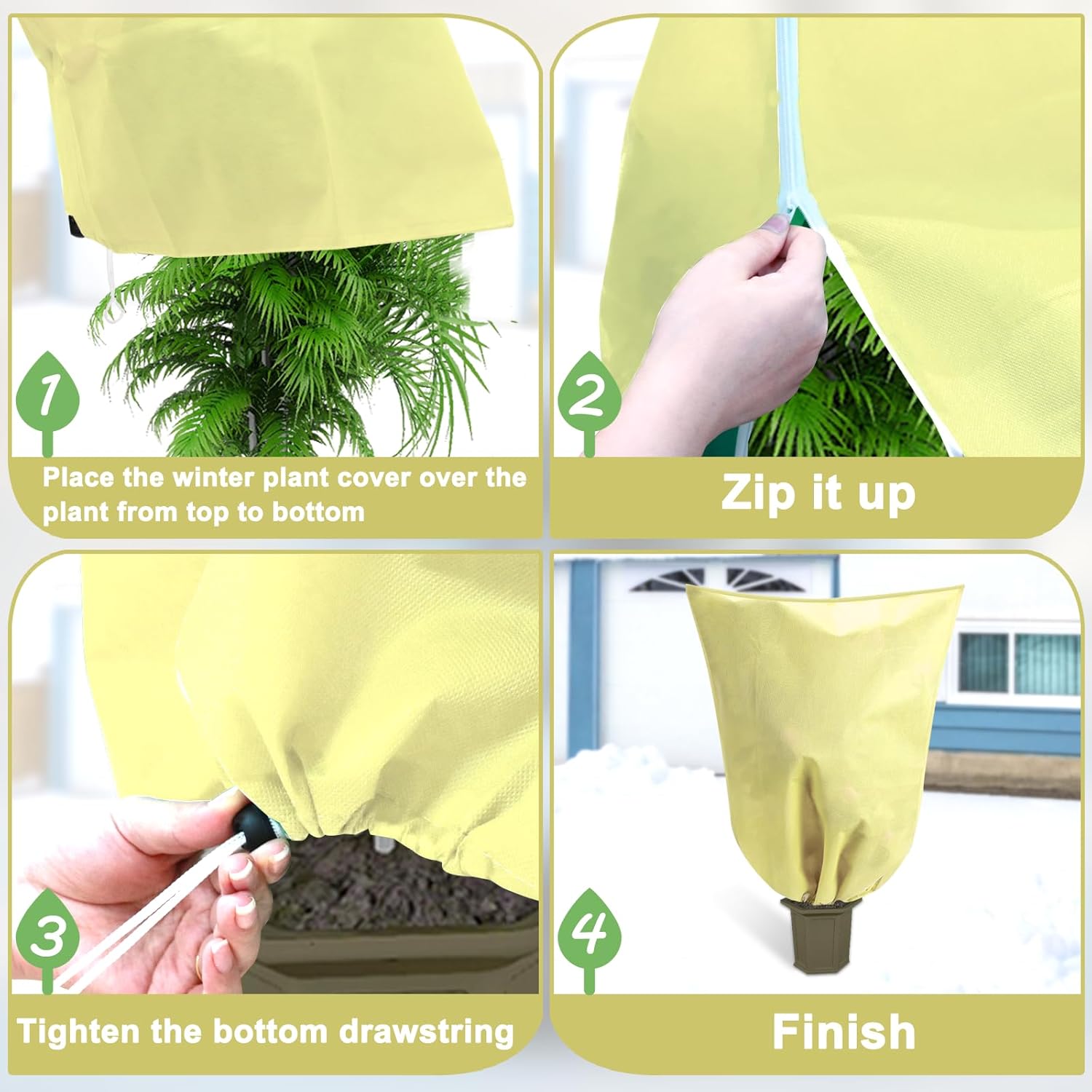 1

Place the winter plant cover over the plant from top to bottom

2

Zip it up

3

Tighten the bottom drawstring

4

Finish