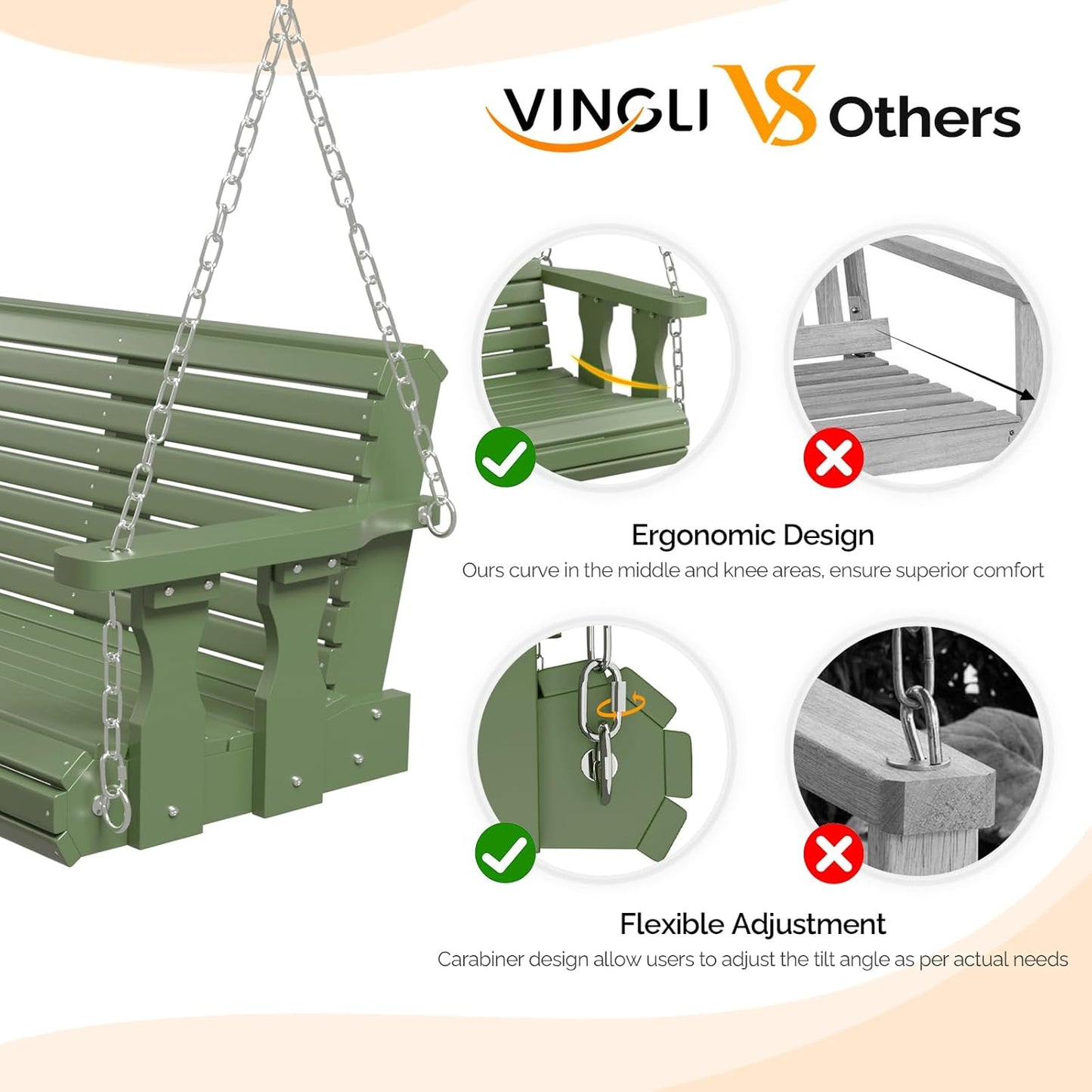 VINGLI VS Others

Ergonomic Design
Ours curve in the middle and knee areas, ensure superior comfort

Flexible Adjustment
Carabiner design allow users to adjust the tilt angle as per actual needs