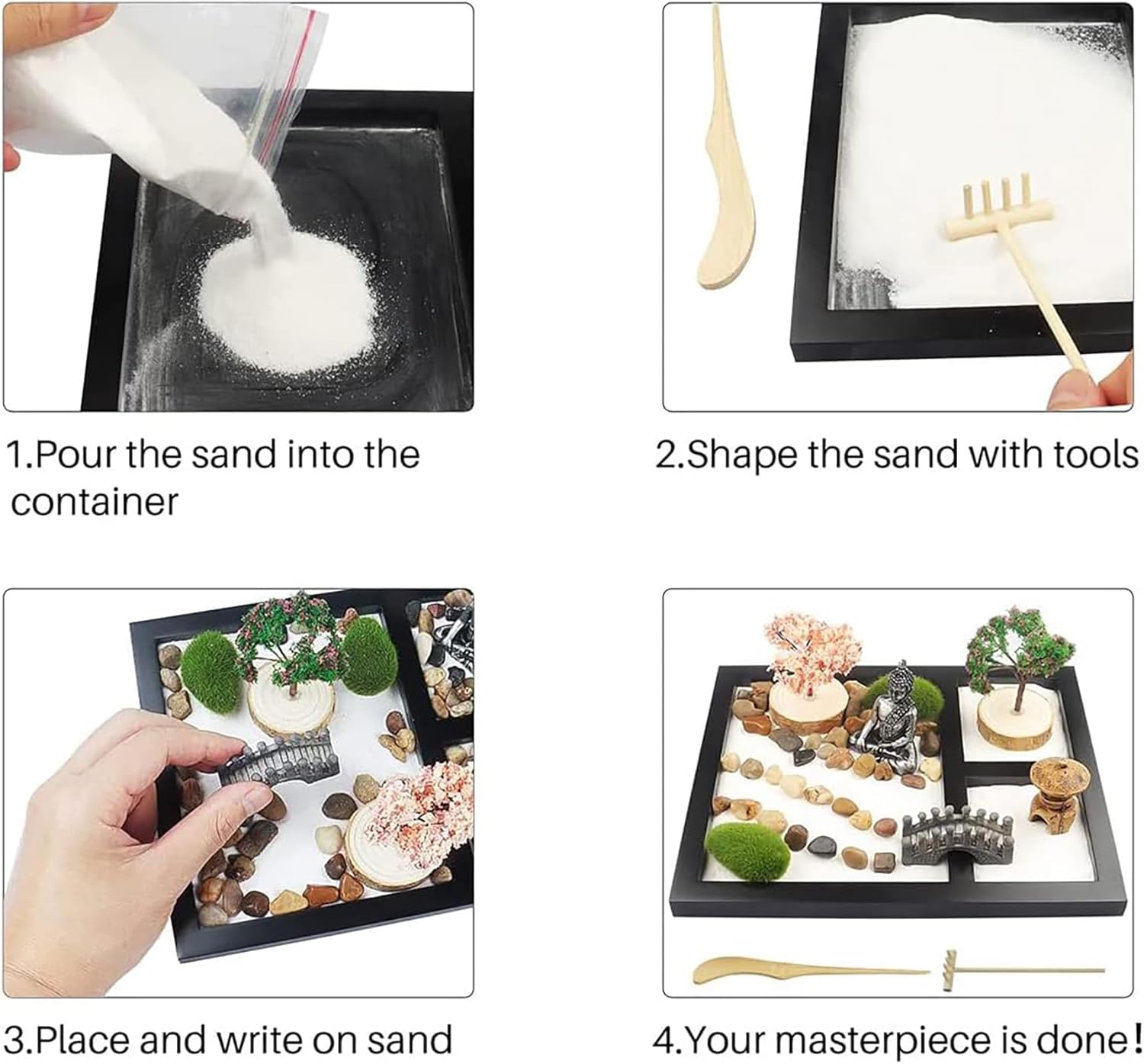 1.Pour the sand into the container

2.Shape the sand with tools

3.Place and write on sand

4.Your masterpiece is done!