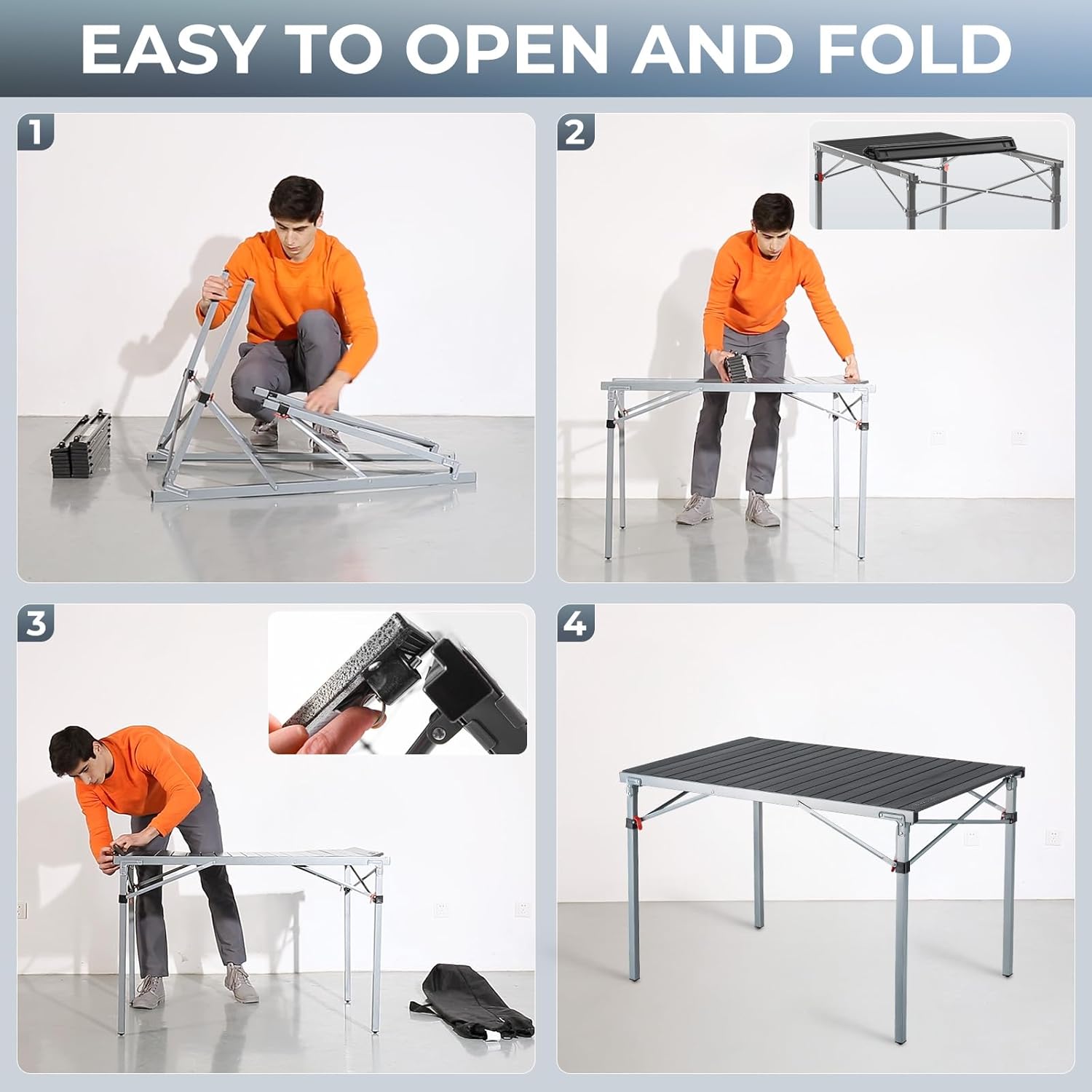 EASY TO OPEN AND FOLD

1

2

3

4