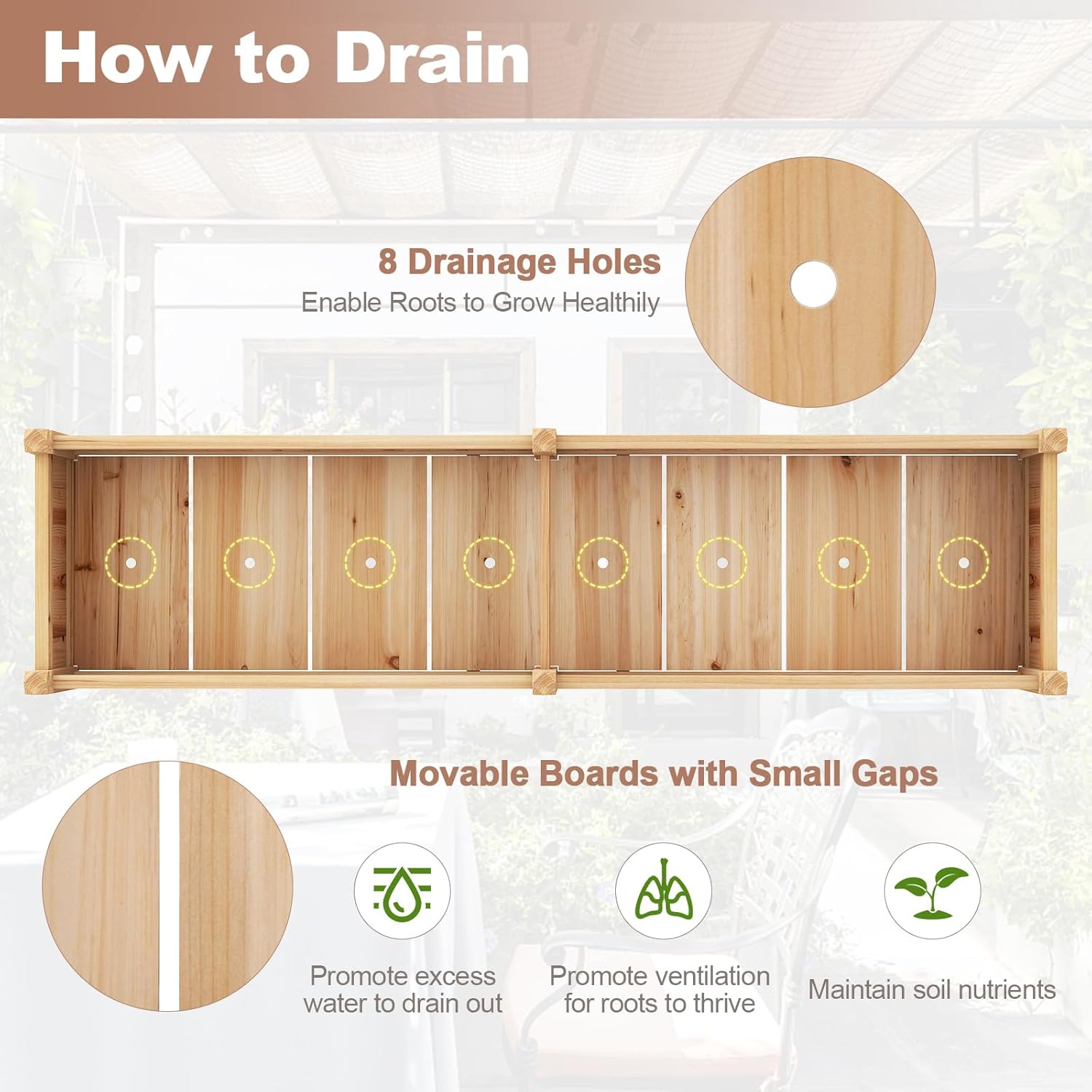 How to Drain

8 Drainage Holes
Enable Roots to Grow Healthily

Movable Boards with Small Gaps

Promote excess water to drain out

Promote ventilation for roots to thrive

Maintain soil nutrients