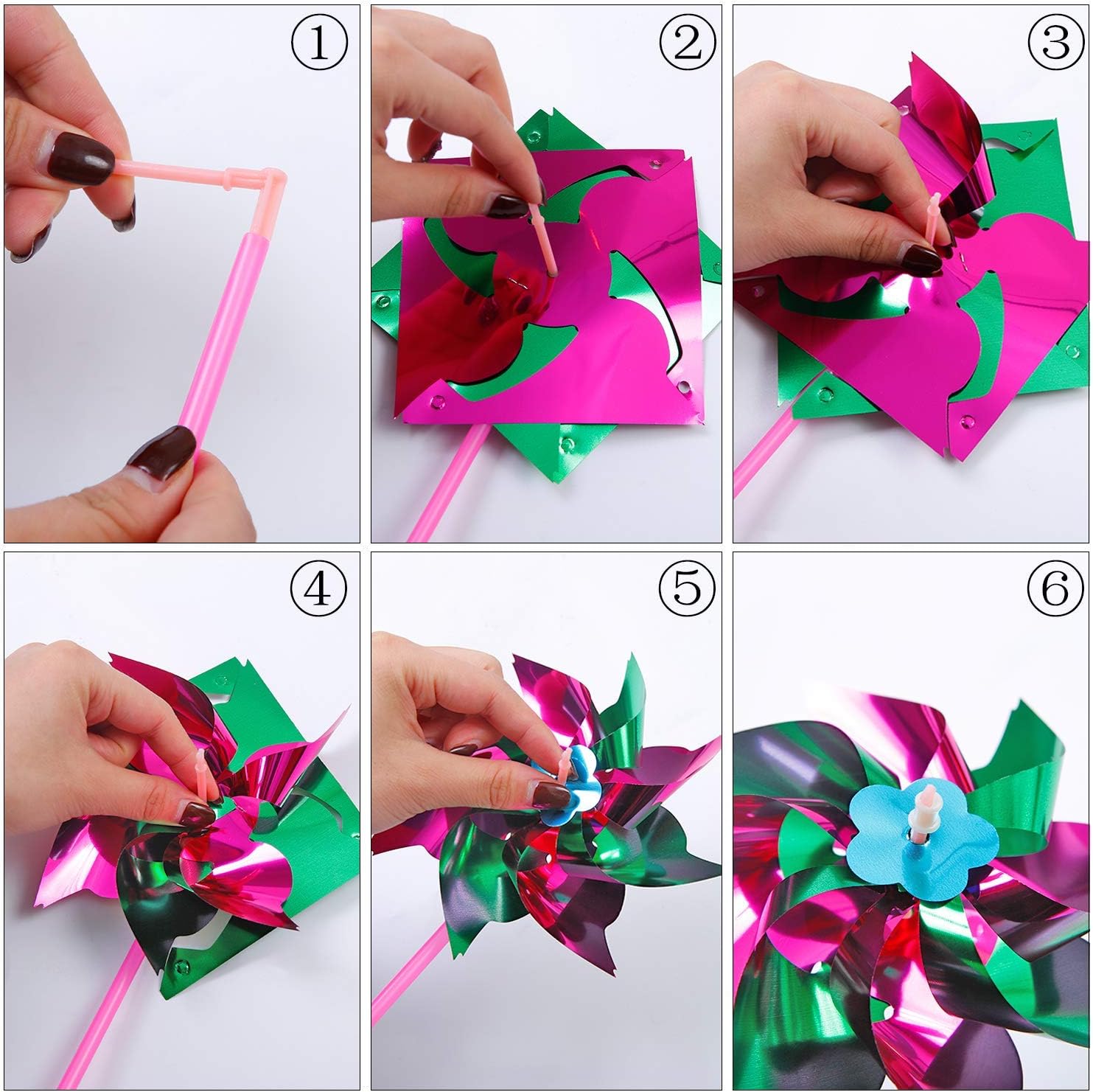 ①

②

③

④

⑤

⑥