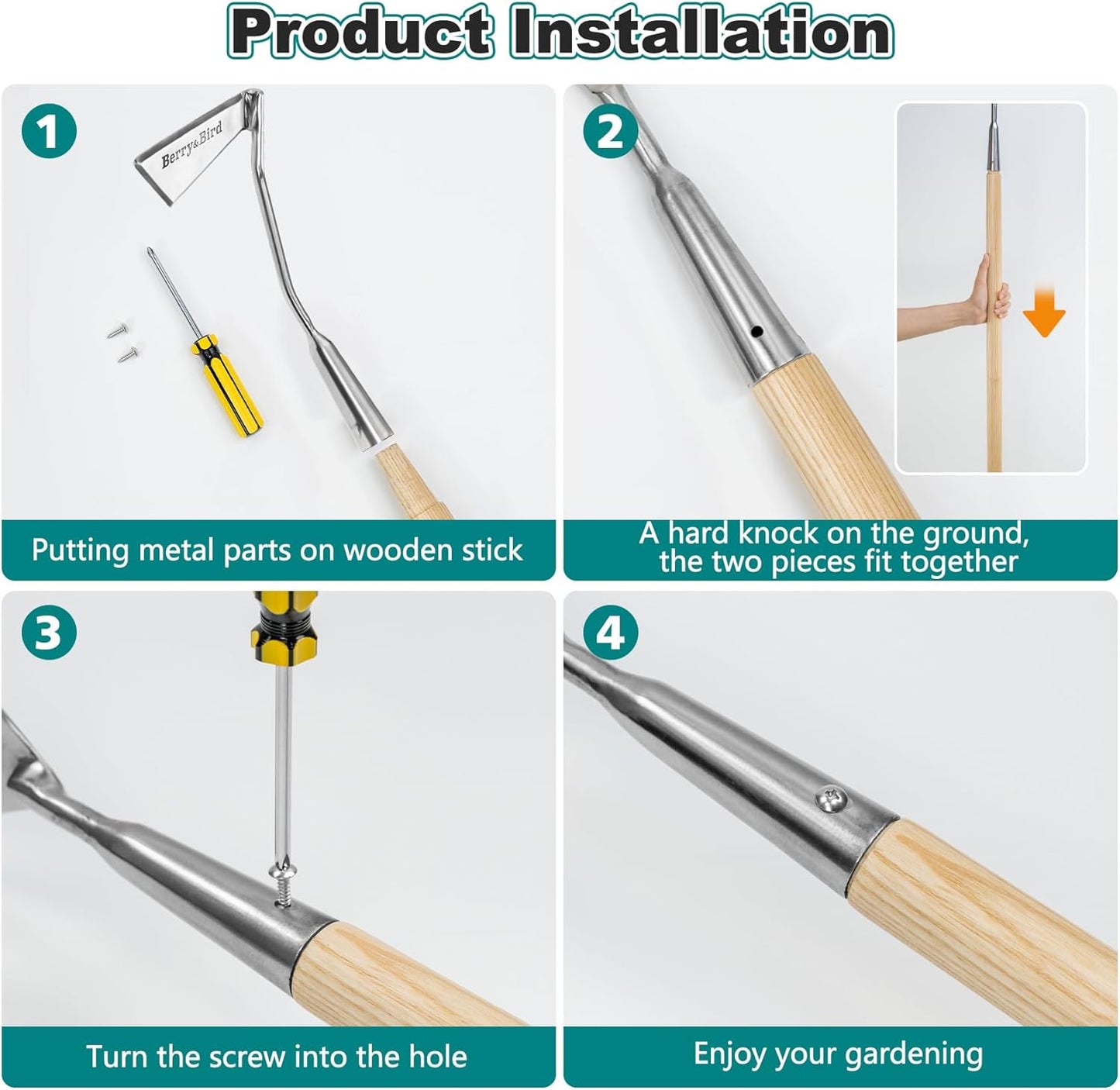 Product Installation

1

Berry&Bird

Putting metal parts on wooden stick

2

A hard knock on the ground, the two pieces fit together

3

Turn the screw into the hole

4

Enjoy your gardening