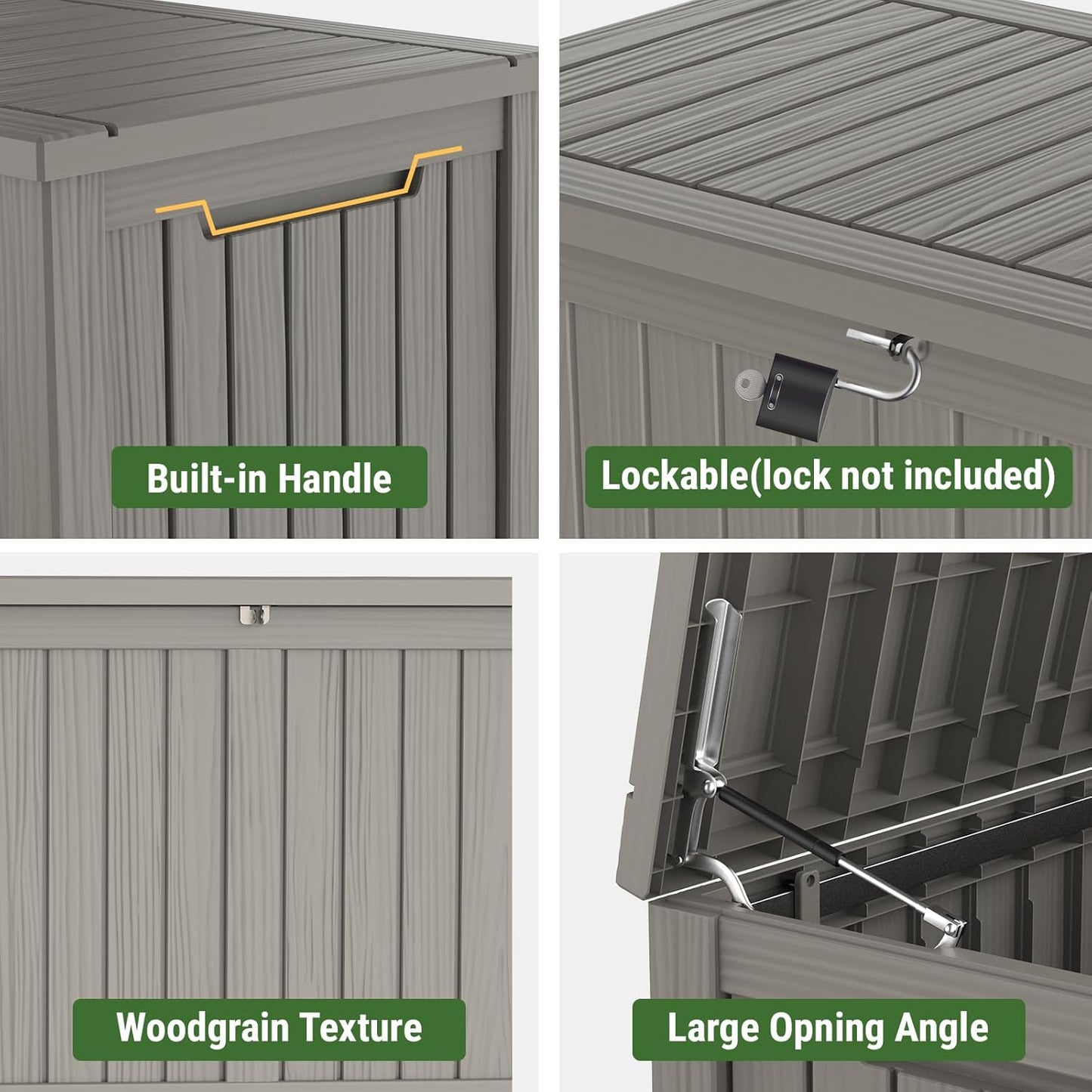 Built-in Handle

Lockable(lock not included)

Woodgrain Texture

Large Opning Angle