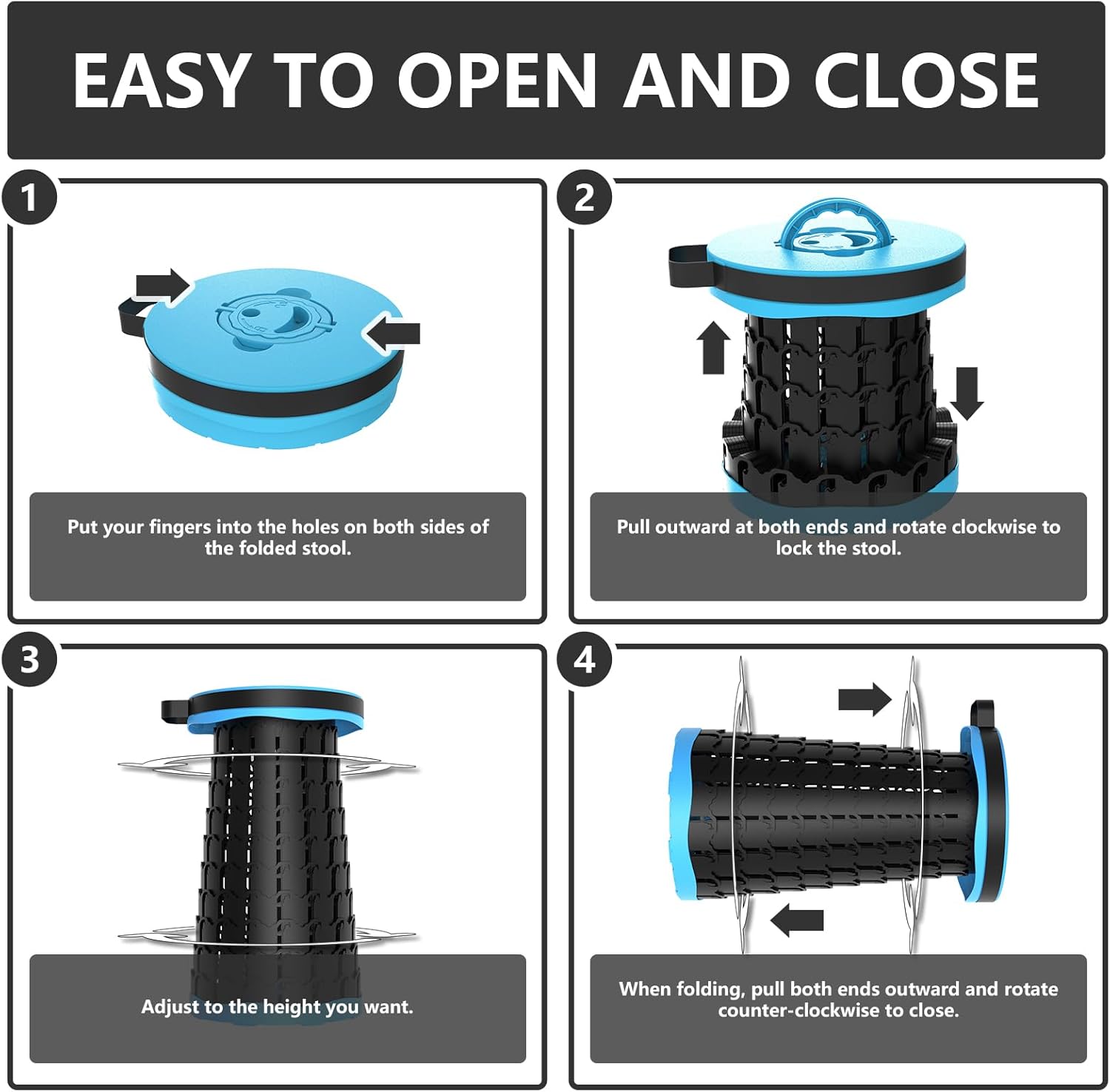 EASY TO OPEN AND CLOSE

1

Put your fingers into the holes on both sides of the folded stool.

2

Pull outward at both ends and rotate clockwise to lock the stool.

3

Adjust to the height you want.

4

When folding, pull both ends outward and rotate counter-clockwise to close.