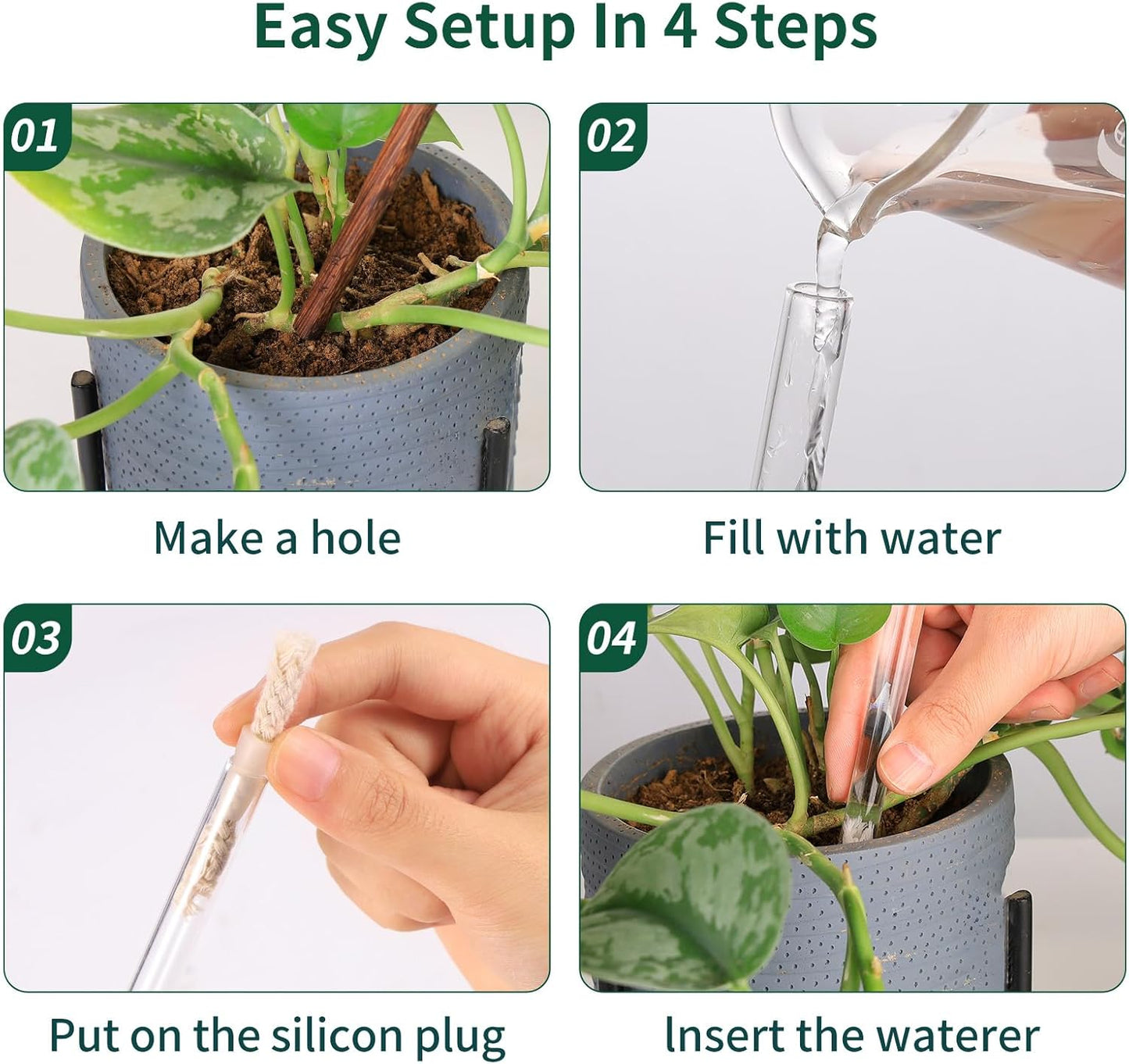 Easy Setup In 4 Steps

01

Make a hole

02

Fill with water

03

Put on the silicon plug

04

Insert the waterer