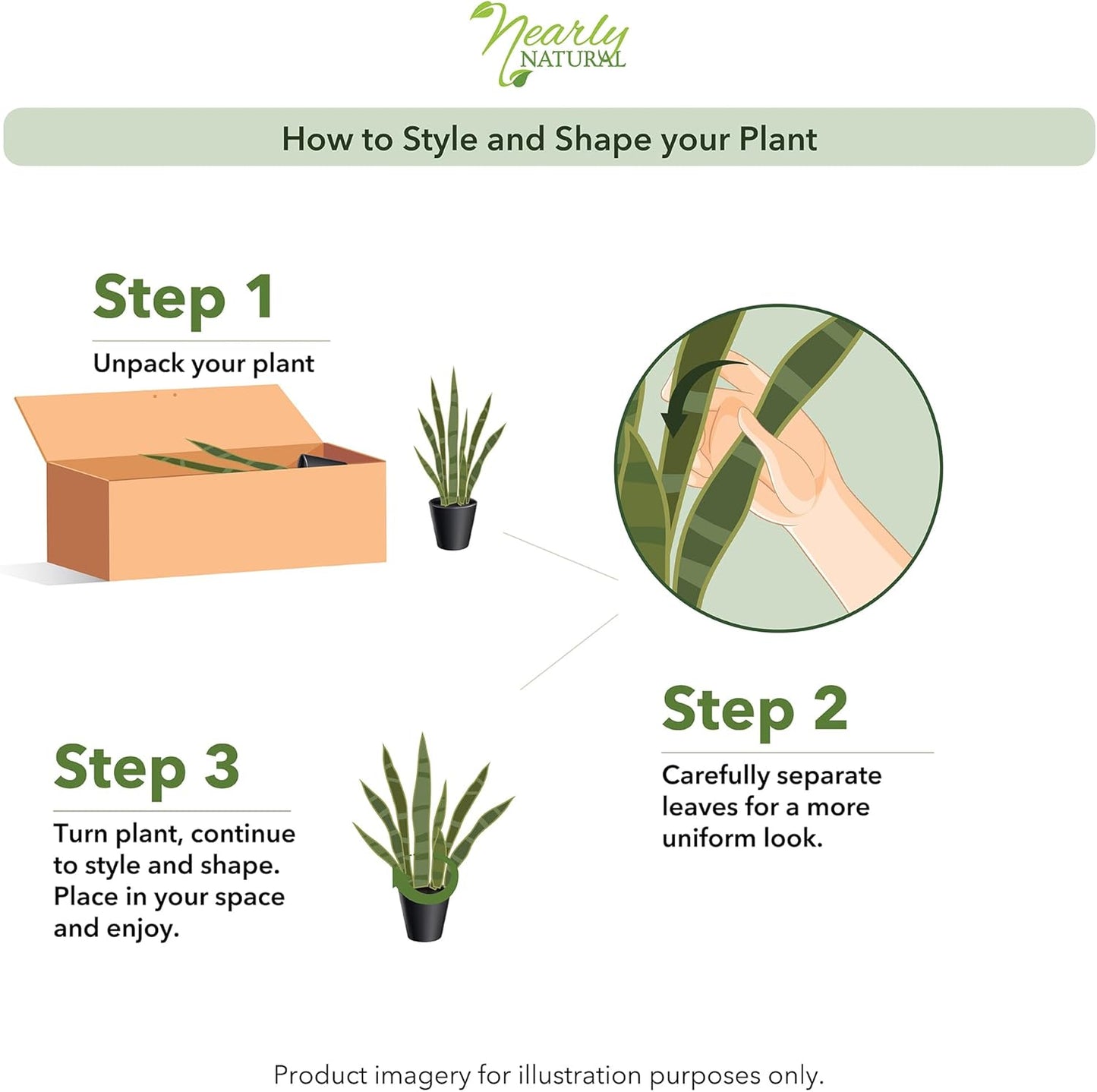 Nearly
NATURAL

How to Style and Shape your Plant

Step 1

Unpack your plant

Step 2

Carefully separate leaves for a more uniform look.

Step 3

Turn plant, continue to style and shape. Place in your space and enjoy.

Product imagery for illustration purposes only.