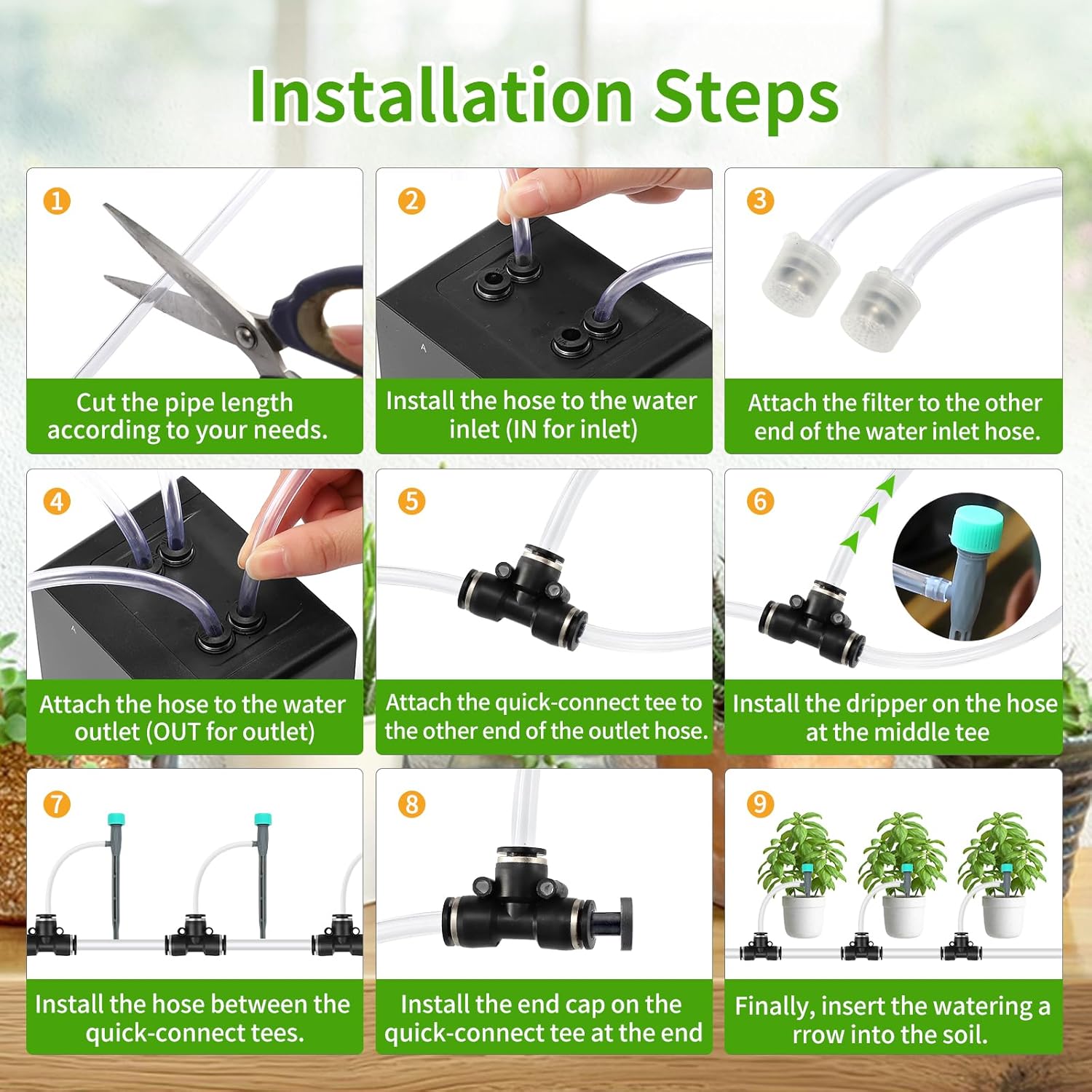 Installation Steps

1
Cut the pipe length according to your needs.

2
Install the hose to the water inlet (IN for inlet)

3
Attach the filter to the other end of the water inlet hose.

4
Attach the hose to the water outlet (OUT for outlet)

5
Attach the quick-connect tee to the other end of the outlet hose.

6
Install the dripper on the hose at the middle tee

7
Install the hose between the quick-connect tees.

8
Install the end cap on the quick-connect tee at the end

9
Finally, insert the watering a rrow into the soil.