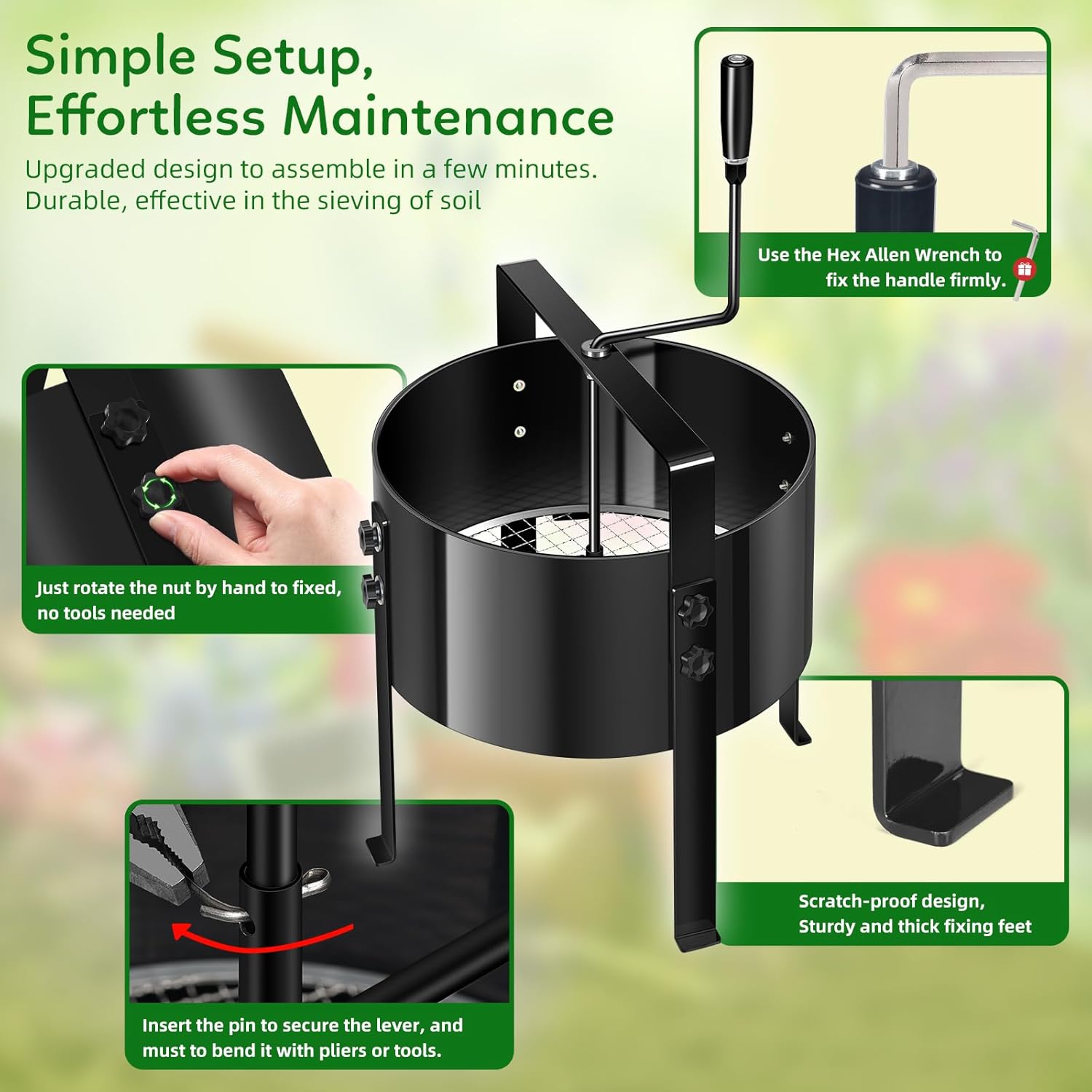 Simple Setup, Effortless Maintenance

Upgraded design to assemble in a few minutes. Durable, effective in the sieving of soil

Use the Hex Allen Wrench to fix the handle firmly.

Just rotate the nut by hand to fixed, no tools needed

Scratch-proof design, Sturdy and thick fixing feet

Insert the pin to secure the lever, and must to bend it with pliers or tools.