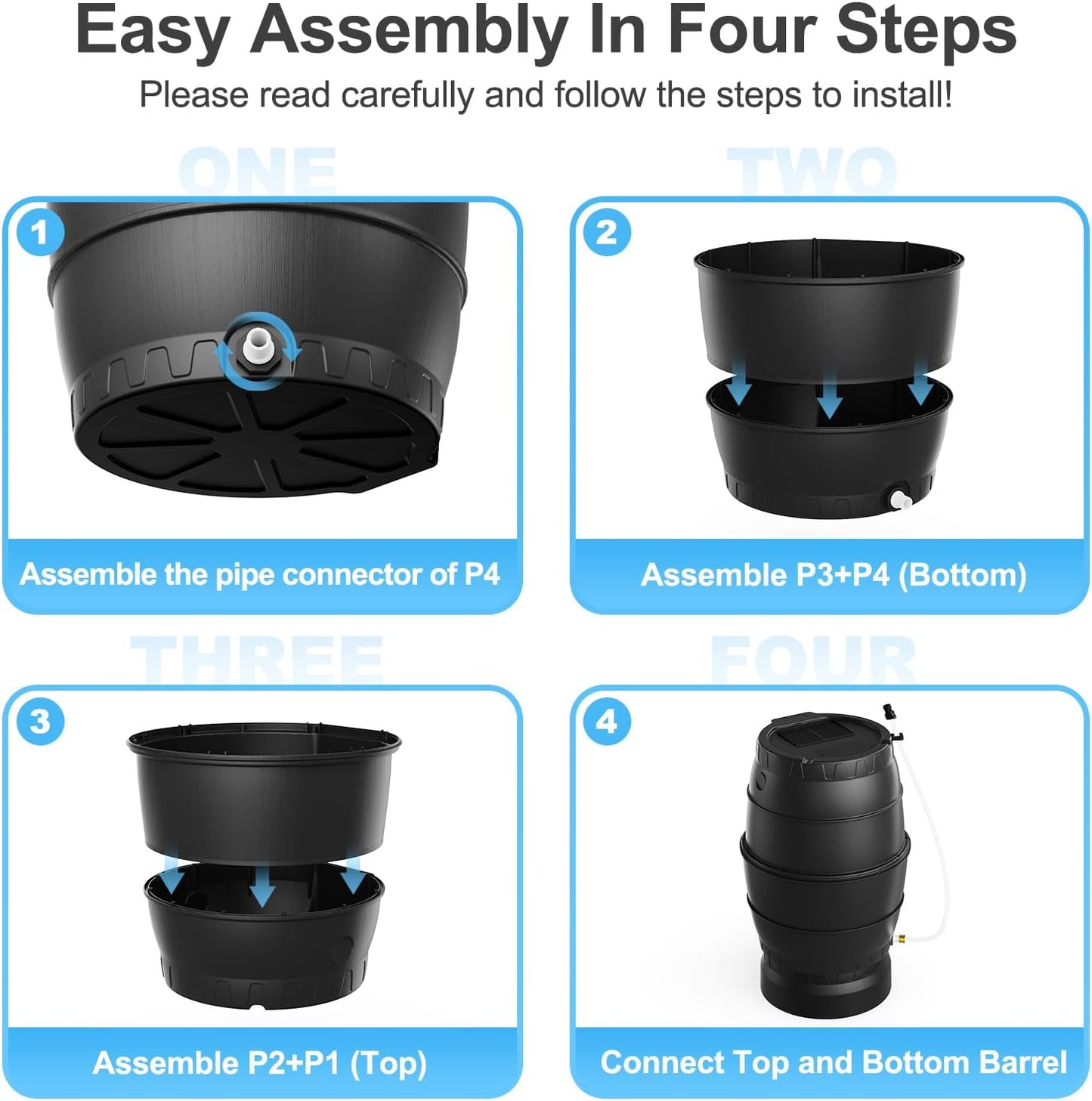 Easy Assembly In Four Steps

Please read carefully and follow the steps to install!

ONE

1

Assemble the pipe connector of P4

TWO

2

Assemble P3+P4 (Bottom)

THREE

3

Assemble P2+P1 (Top)

FOUR

4

Connect Top and Bottom Barrel