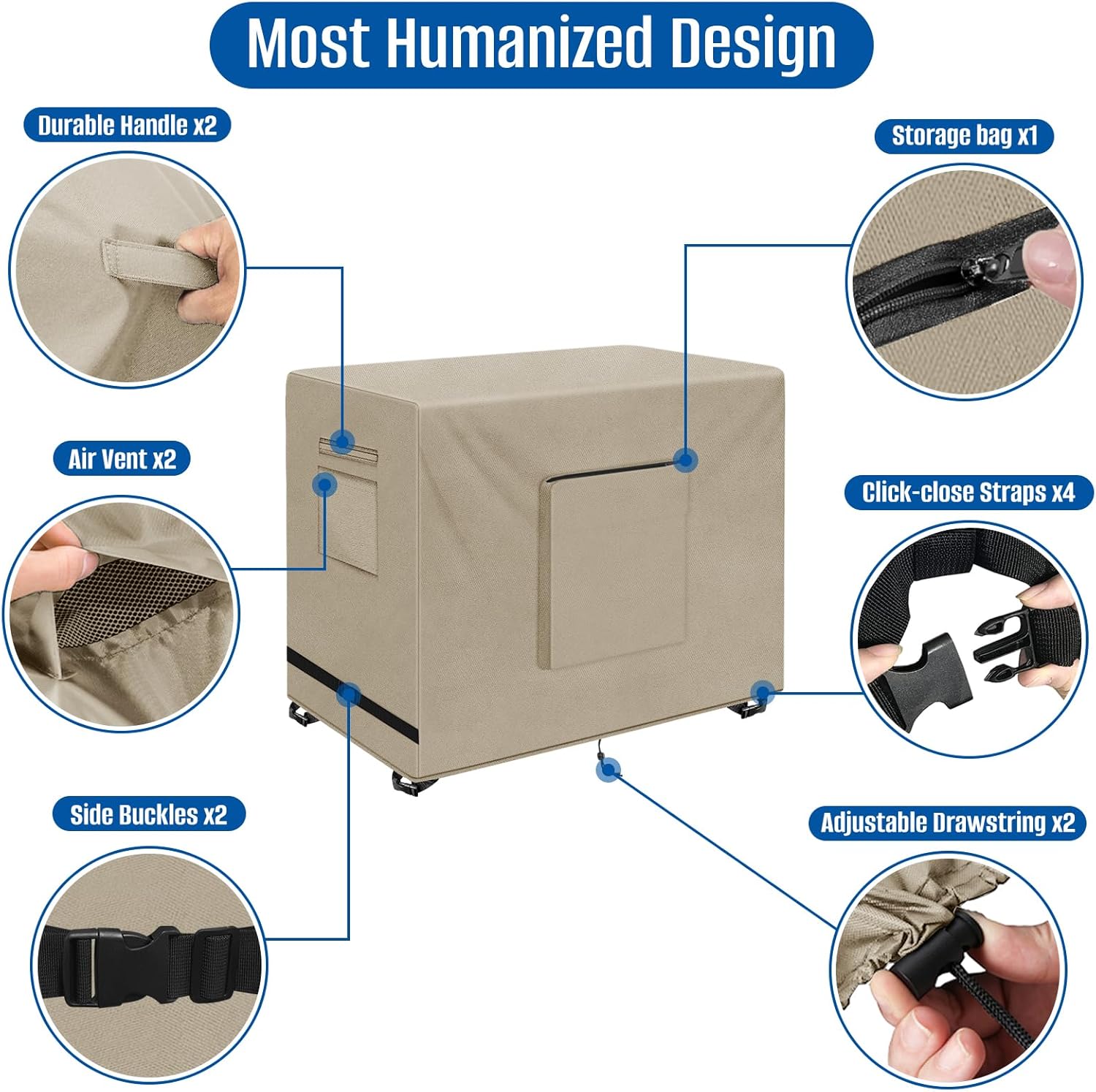 Most Humanized Design

Durable Handle x2

Air Vent x2

Side Buckles x2

Storage bag x1

Click-close Straps x4

Adjustable Drawstring x2