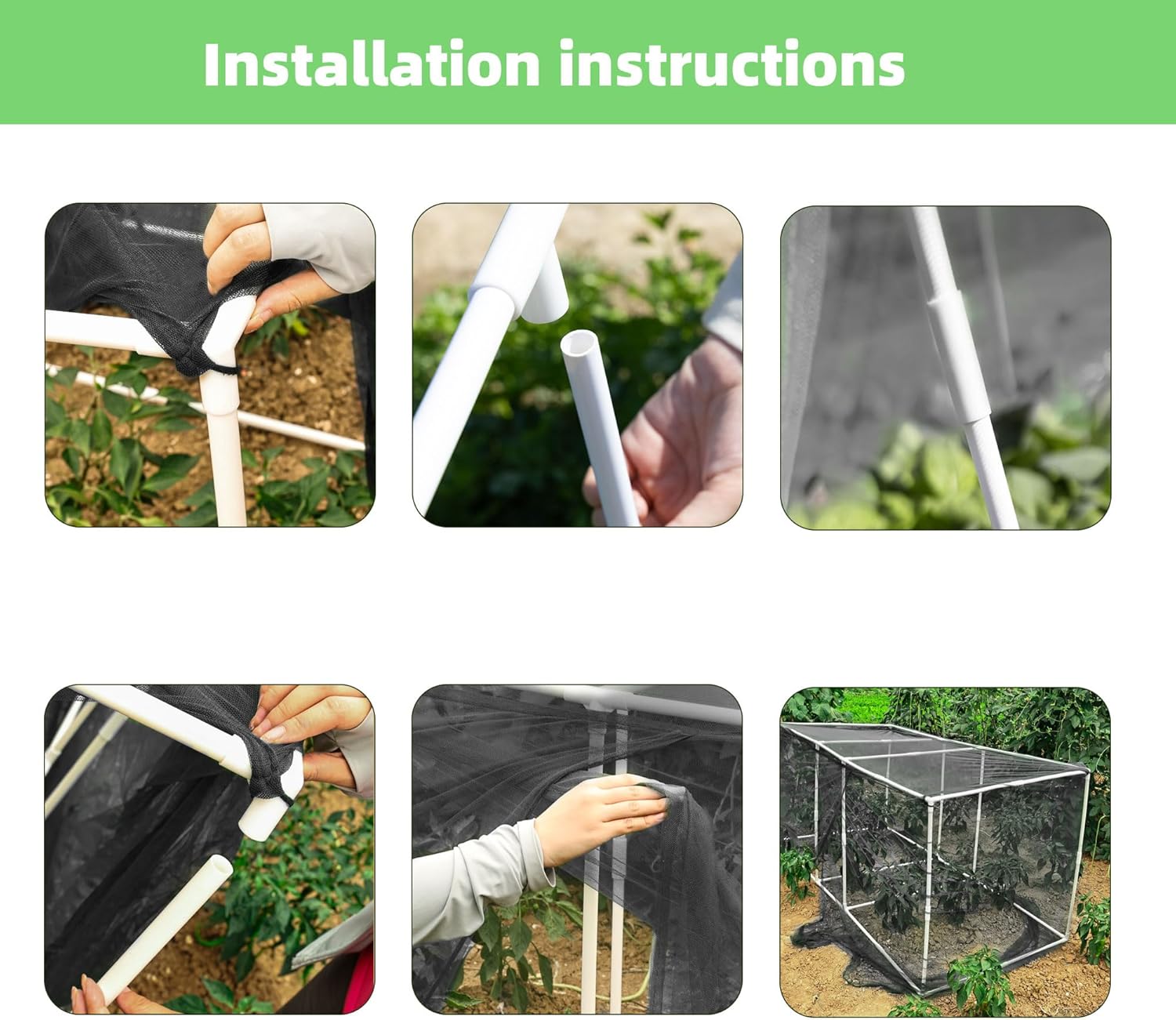 Installation instructions