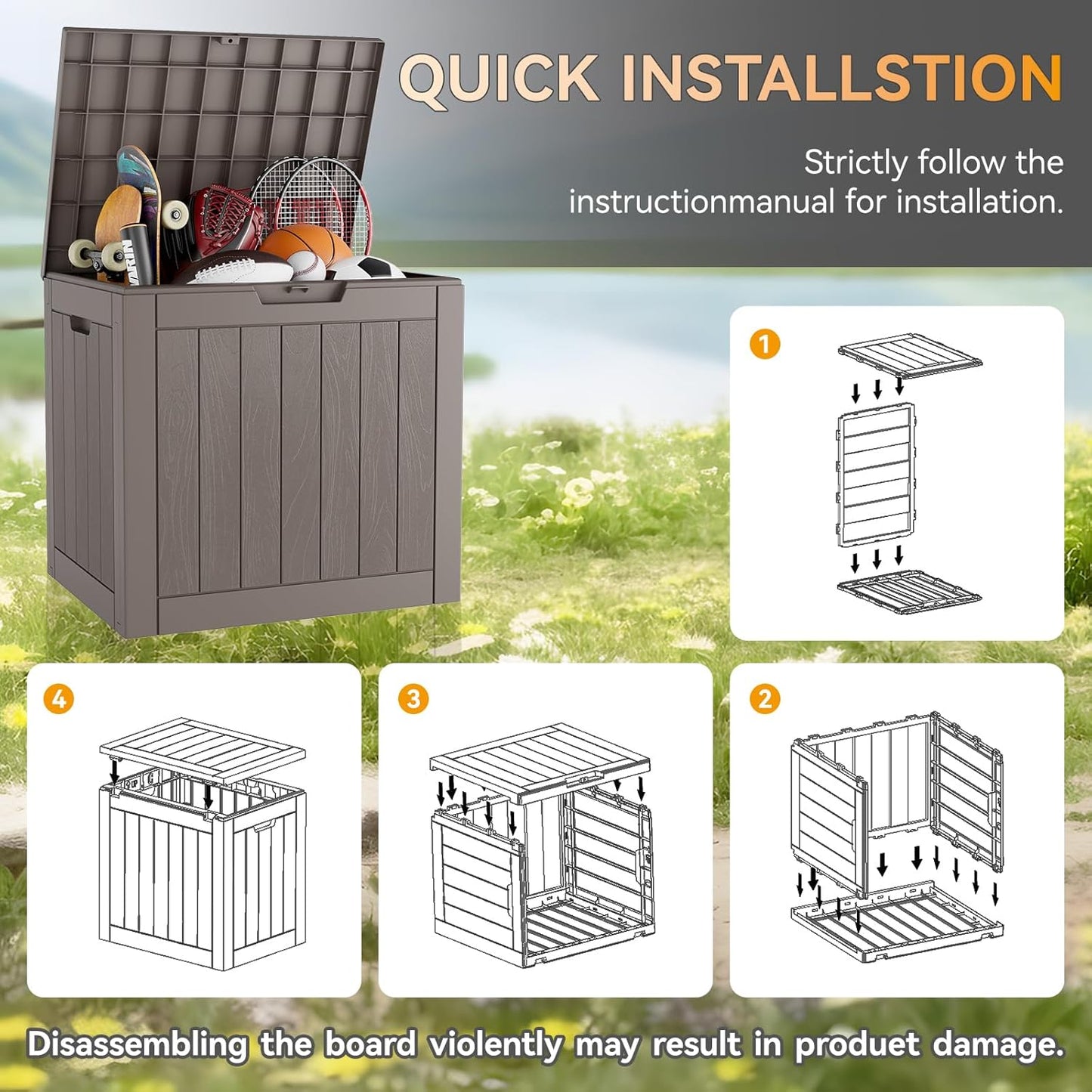 QUICK INSTALLSTION

Strictly follow the instructionmanual for installation.

1

4

3

2

Disassembling the board violently may result in produet damage.