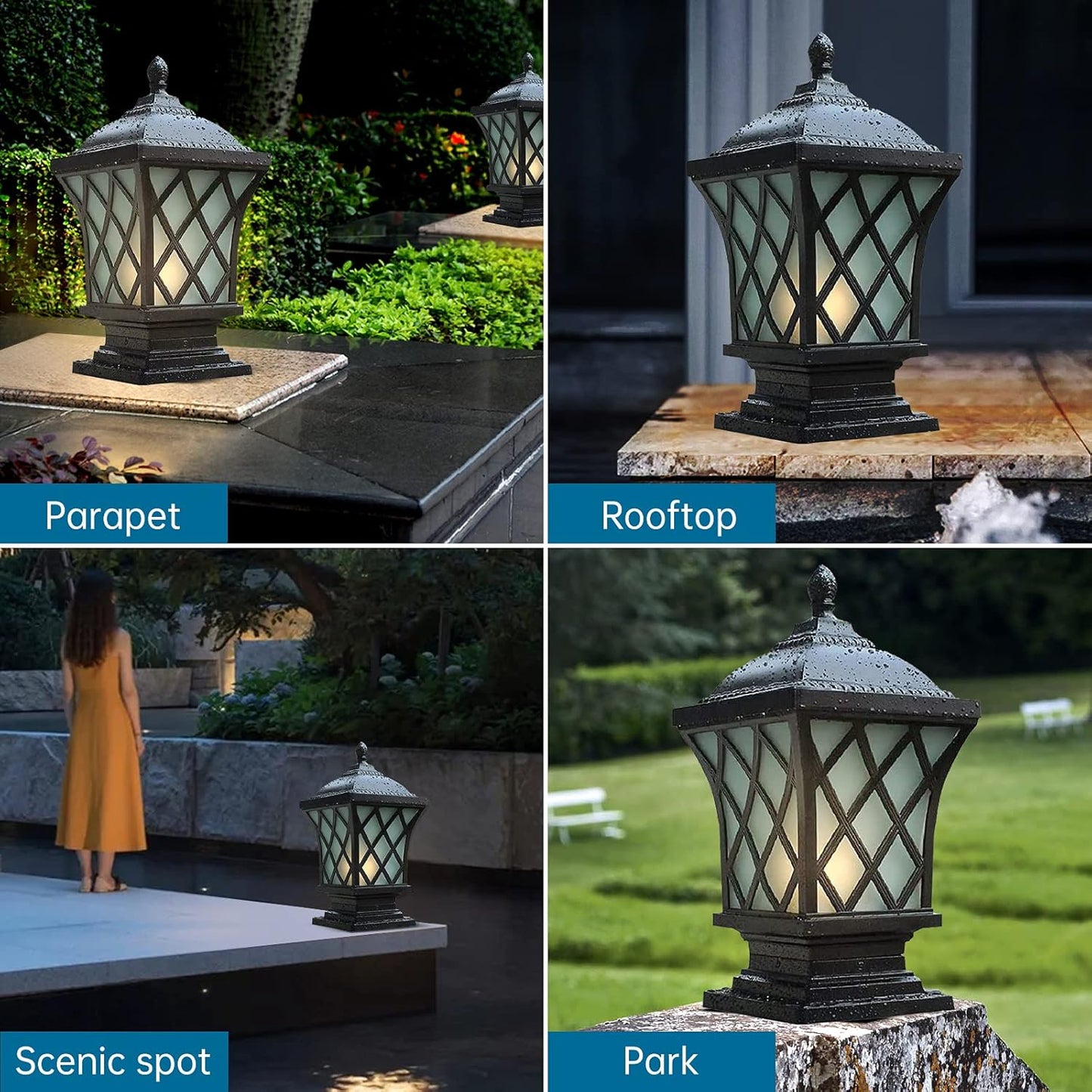 Parapet

Rooftop

Scenic spot

Park