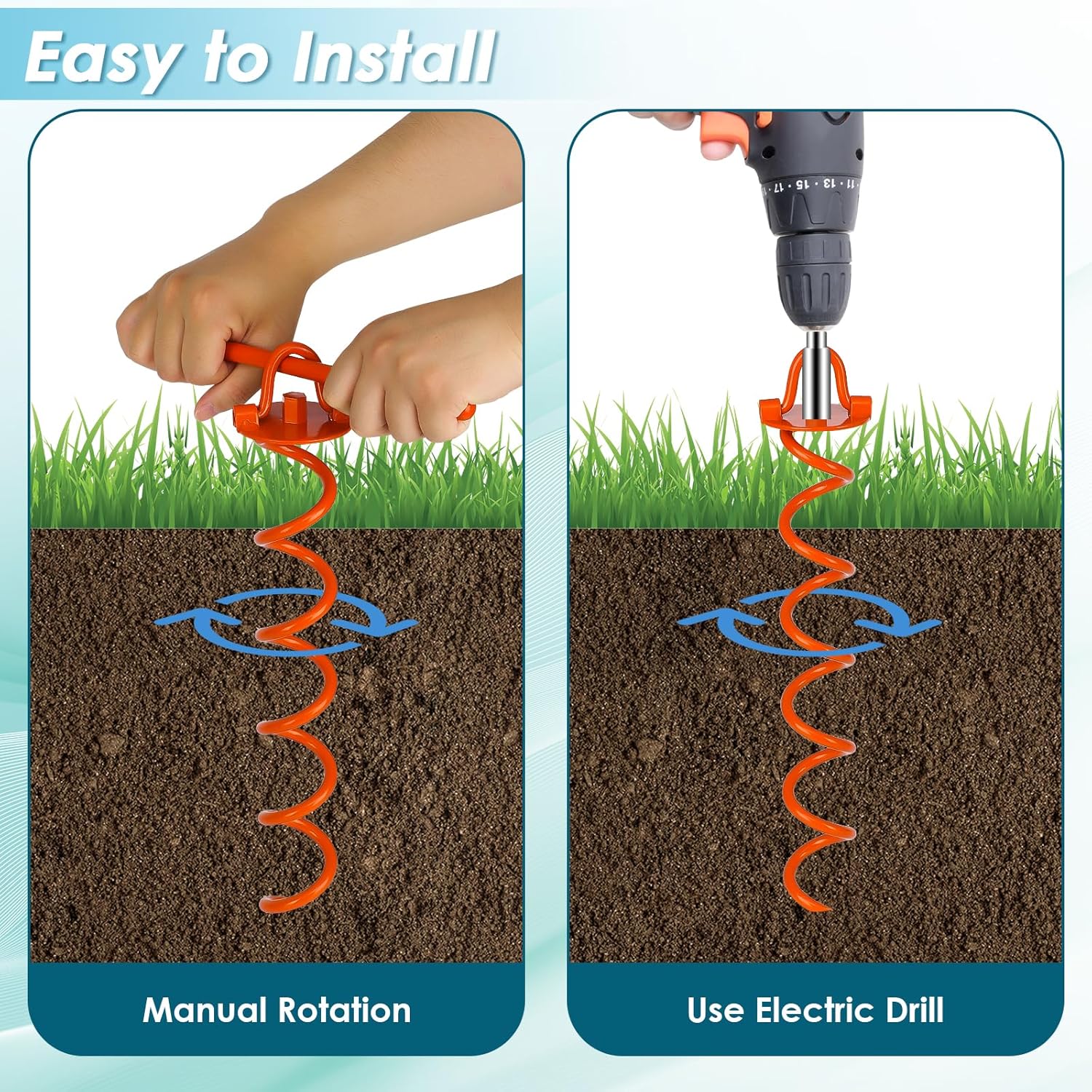 Easy to Install

17 · 15 · 13 · 11

Manual Rotation

Use Electric Drill