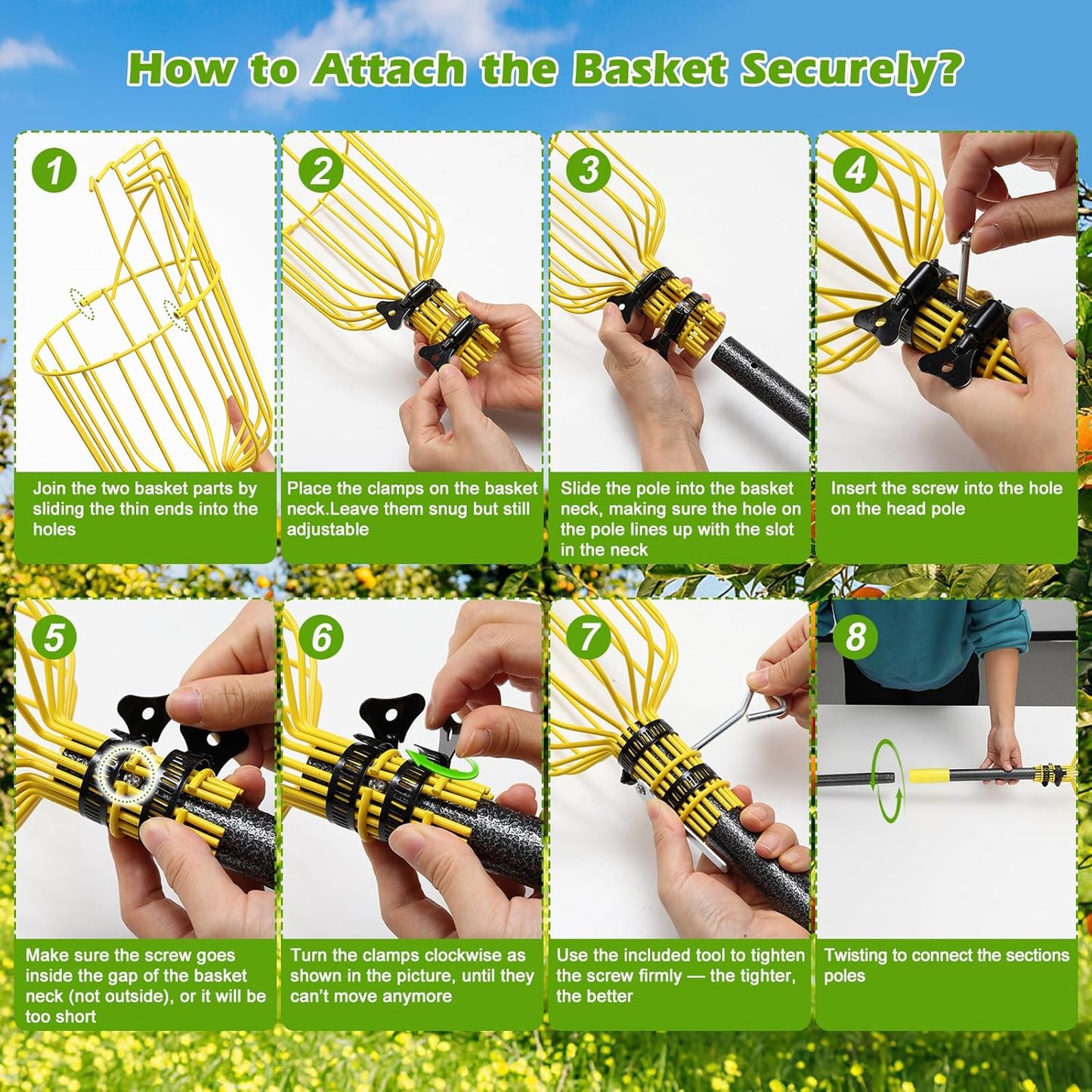 How to Attach the Basket Securely?

1

Join the two basket parts by sliding the thin ends into the holes

2

Place the clamps on the basket neck.Leave them snug but still adjustable

3

Slide the pole into the basket neck, making sure the hole on the pole lines up with the slot in the neck

4

Insert the screw into the hole on the head pole

5

Make sure the screw goes inside the gap of the basket neck (not outside), or it will be too short

6

Turn the clamps clockwise as shown in the picture, until they can't move anymore

7

Use the included tool to tighten the screw firmly — the tighter, the better

8

Twisting to connect the sections poles