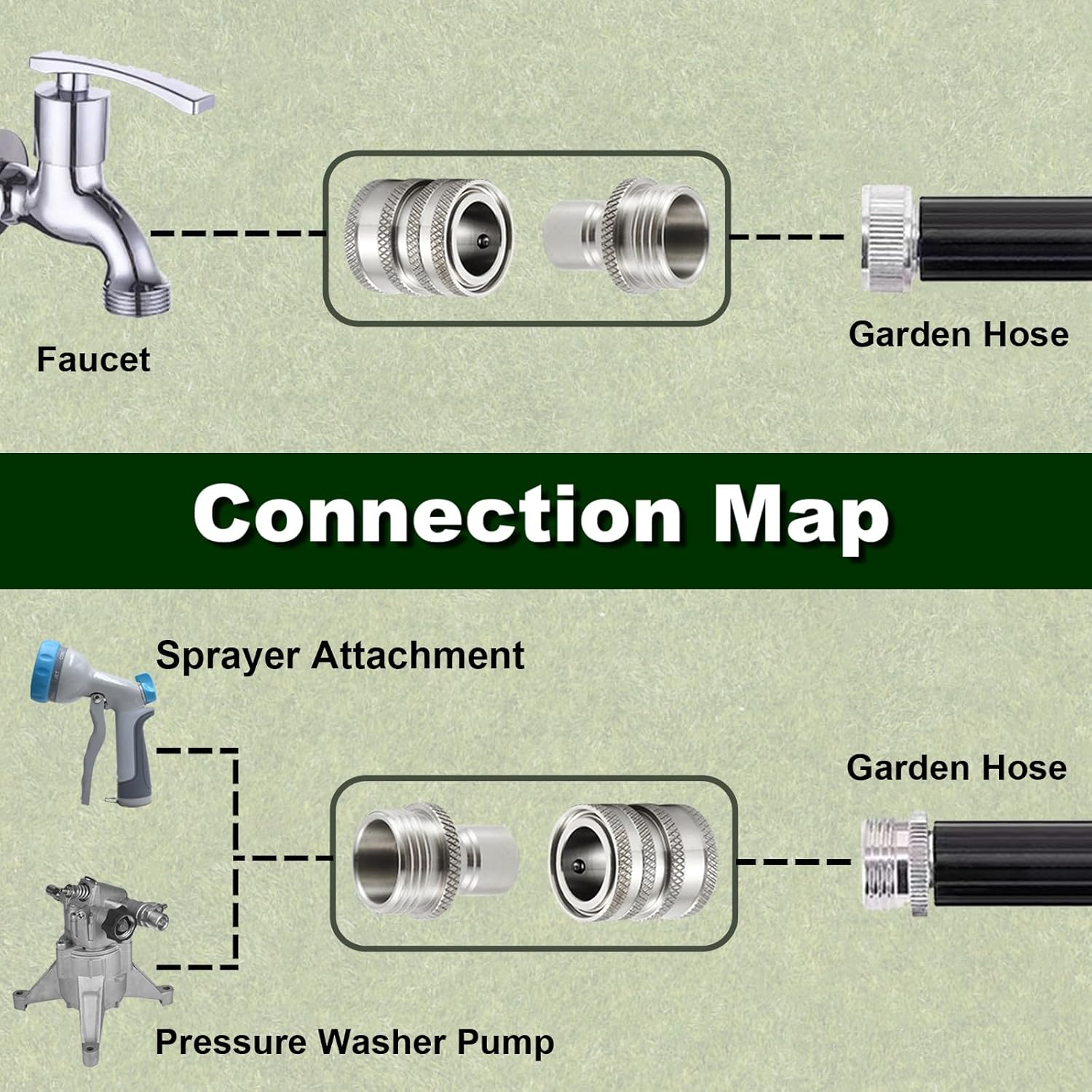 Faucet

Garden Hose

Connection Map

Sprayer Attachment

Garden Hose

Pressure Washer Pump