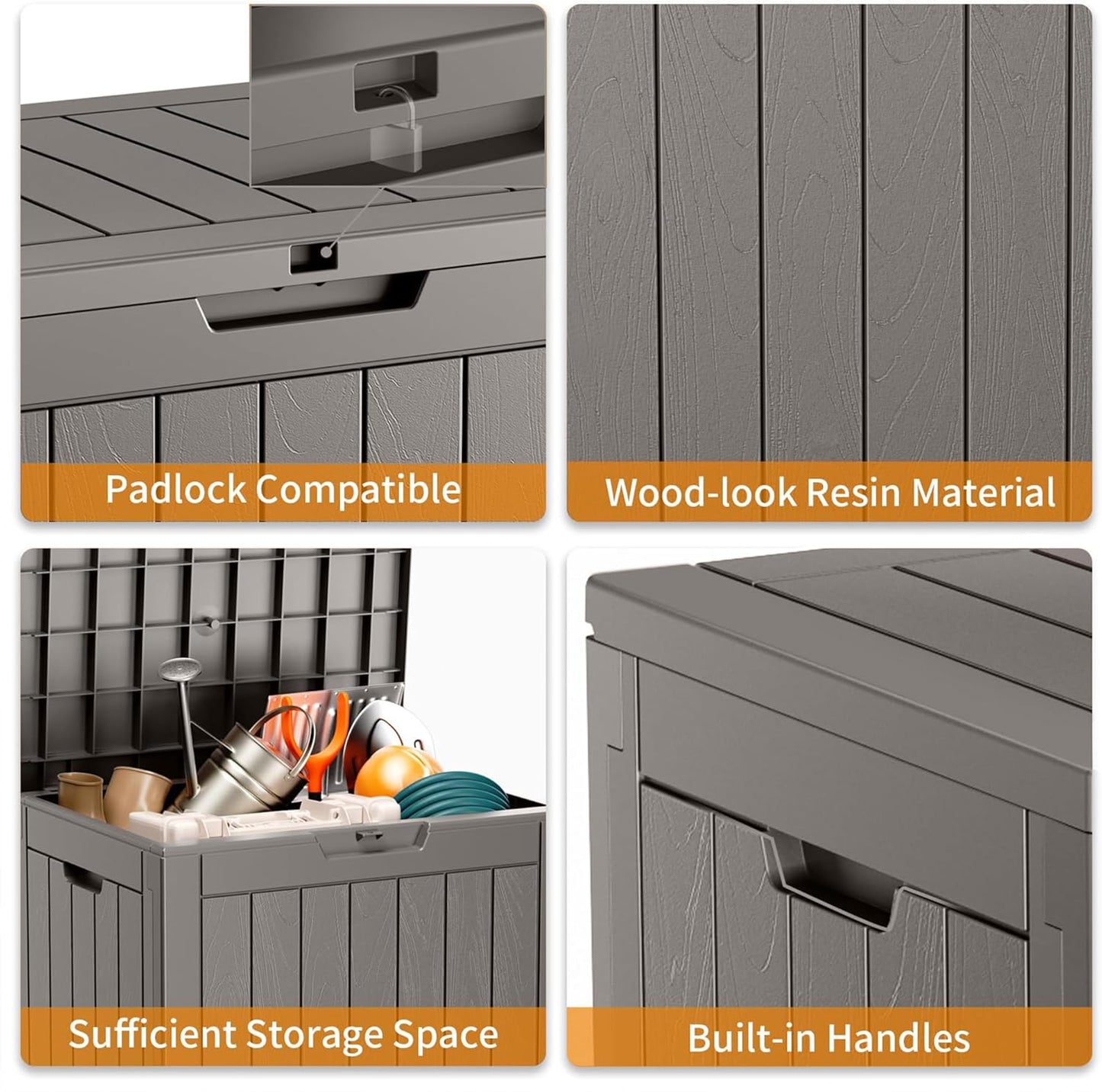 Padlock Compatible

Wood-look Resin Material

Sufficient Storage Space

Built-in Handles